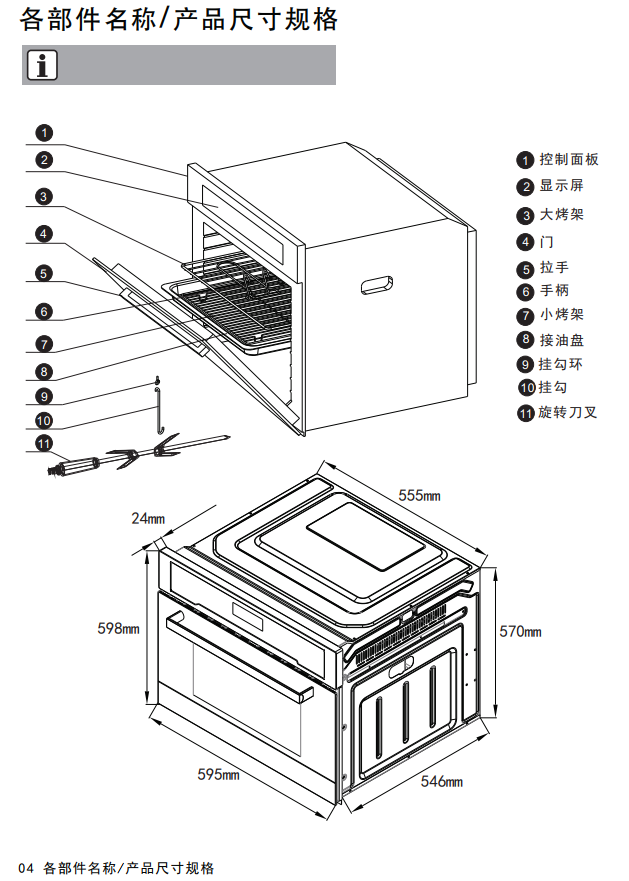 各部件名称/产品尺寸规格

i

1
2
3
4
5
6
7
8
9
10
11

1 控制面板
2 显示屏
3 大烤架
4 门
5 拉手
6 手柄
7 小烤架
8 接油盘
9 挂勾环
10 挂勾
11 旋转刀叉

555mm
24mm
598mm
570mm
595mm
546mm

04 各部件名称/产品尺寸规格