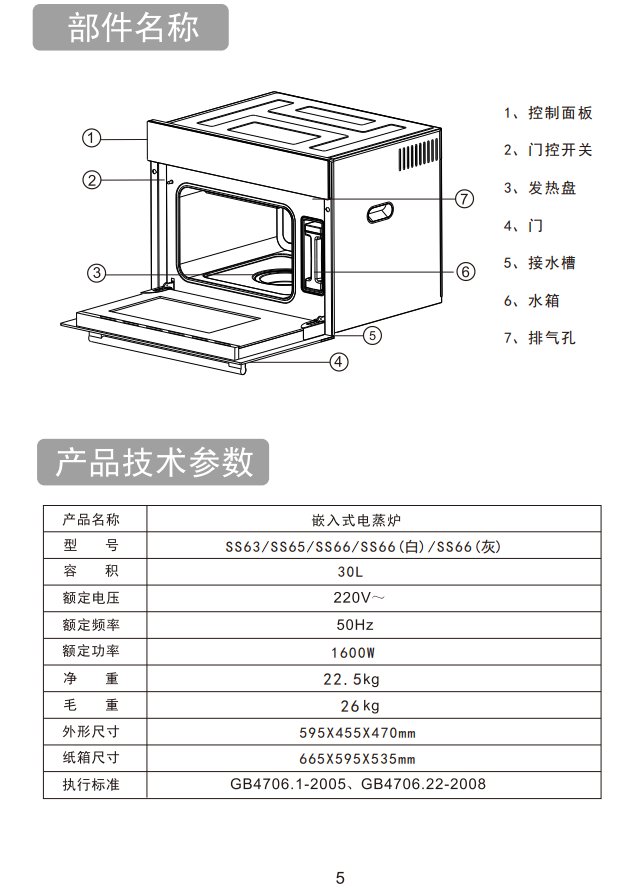 部件名称

①
②
③
⑦
⑥
⑤
④

1、控制面板
2、门控开关
3、发热盘
4、门
5、接水槽
6、水箱
7、排气孔

产品技术参数

| 产品名称 | 嵌入式电蒸炉 |
|---|---|
| 型　号 | SS63/SS65/SS66/SS66(白)/SS66(灰) |
| 容　积 | 30L |
| 额定电压 | 220V～ |
| 额定频率 | 50Hz |
| 额定功率 | 1600W |
| 净　重 | 22.5kg |
| 毛　重 | 26kg |
| 外形尺寸 | 595X455X470mm |
| 纸箱尺寸 | 665X595X535mm |
| 执行标准 | GB4706.1-2005、GB4706.22-2008 |

5