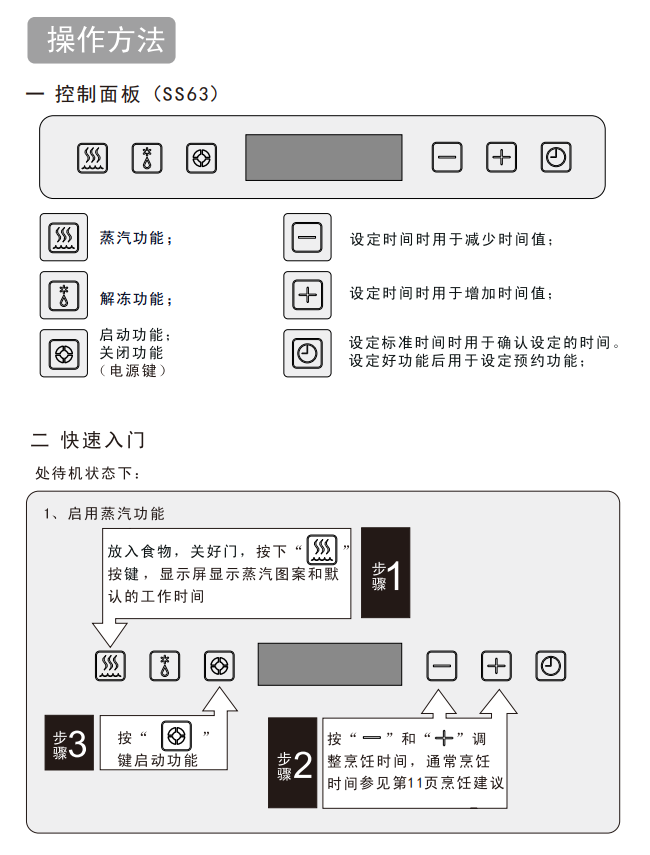 操作方法

一 控制面板（SS63）

蒸汽功能；

解冻功能；

启动功能；
关闭功能
（电源键）

设定时间时用于减少时间值；

设定时间时用于增加时间值；

设定标准时间时用于确认设定的时间。
设定好功能后用于设定预约功能；

二 快速入门

处待机状态下：

1、启用蒸汽功能

放入食物，关好门，按下“ ”按键，显示屏显示蒸汽图案和默认的工作时间

步骤1

步骤3

按“ ”键启动功能

步骤2

按“—”和“+”调整烹饪时间，通常烹饪时间参见第11页烹饪建议