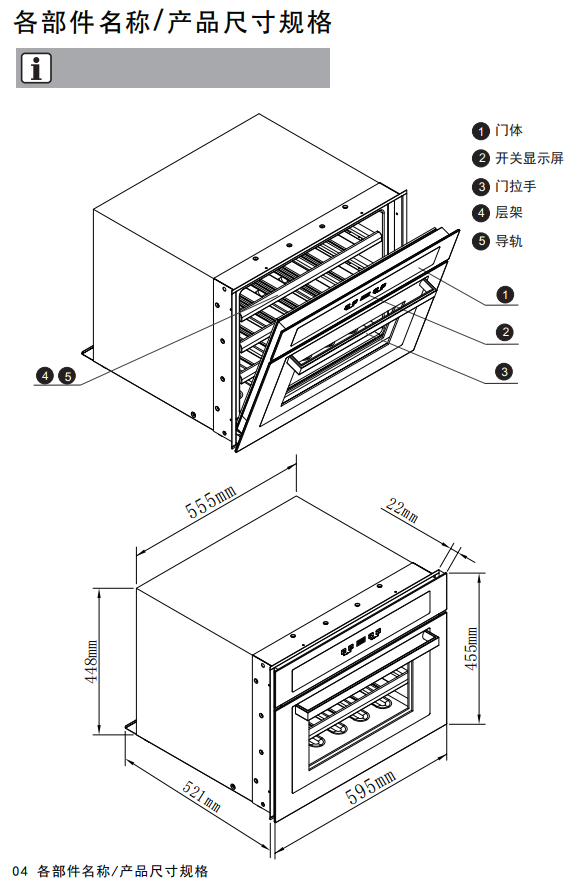 各部件名称/产品尺寸规格

i

1 门体
2 开关显示屏
3 门拉手
4 层架
5 导轨

1
2
3
4 5

555mm
22mm
448mm
455mm
521mm
595mm

04 各部件名称/产品尺寸规格