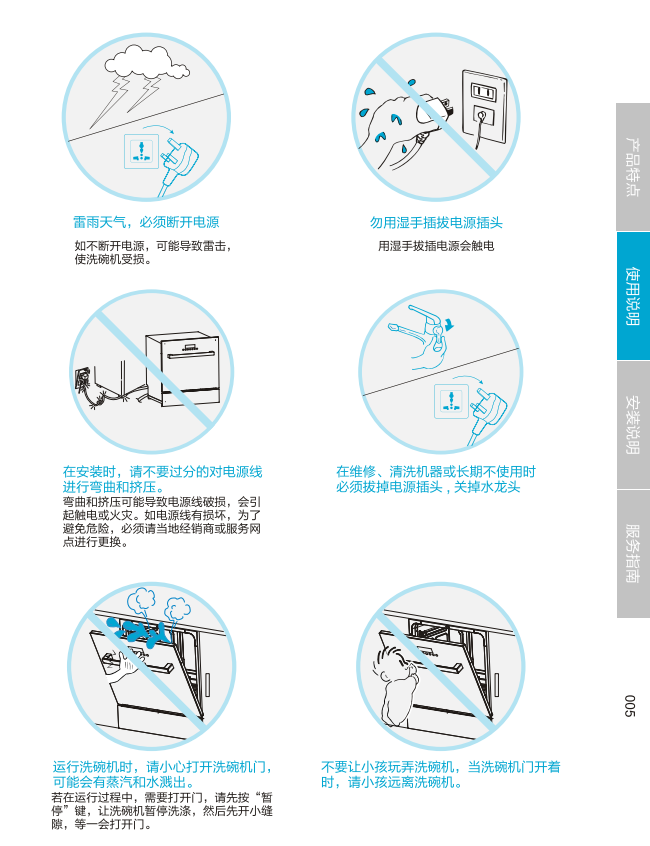 雷雨天气，必须断开电源

如不断开电源，可能导致雷击，使洗碗机受损。

勿用湿手插拔电源插头

用湿手拔插电源会触电

在安装时，请不要过分的对电源线进行弯曲和挤压。

弯曲和挤压可能导致电源线破损，会引起触电或火灾。如电源线有损坏，为了避免危险，必须请当地经销商或服务网点进行更换。

在维修、清洗机器或长期不使用时必须拔掉电源插头，关掉水龙头

运行洗碗机时，请小心打开洗碗机门，可能会有蒸汽和水溅出。

若在运行过程中，需要打开门，请先按“暂停”键，让洗碗机暂停洗涤，然后先开小缝隙，等一会打开门。

不要让小孩玩弄洗碗机，当洗碗机门开着时，请小孩远离洗碗机。

产品特点

使用说明

安装说明

服务指南

005