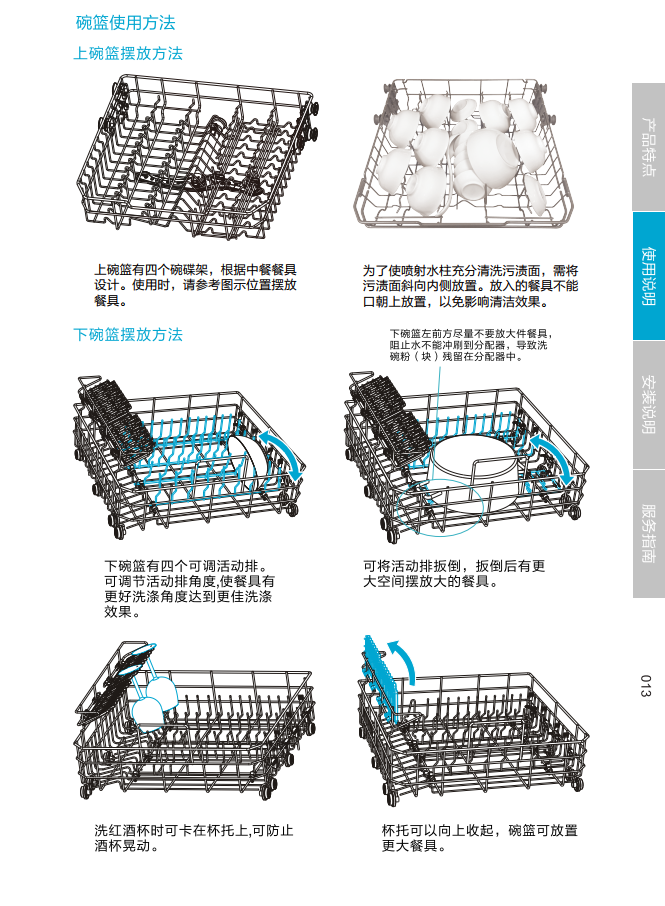 碗篮使用方法

上碗篮摆放方法

上碗篮有四个碗碟架，根据中餐餐具设计。使用时，请参考图示位置摆放餐具。

为了使喷射水柱充分清洗污渍面，需将污渍面斜向内侧放置。放入的餐具不能口朝上放置，以免影响清洁效果。

下碗篮摆放方法

下碗篮左前方尽量不要放大件餐具，阻止水不能冲刷到分配器，导致洗碗粉（块）残留在分配器中。

下碗篮有四个可调活动排。可调节活动排角度,使餐具有更好洗涤角度达到更佳洗涤效果。

可将活动排扳倒，扳倒后有更大空间摆放大的餐具。

洗红酒杯时可卡在杯托上,可防止酒杯晃动。

杯托可以向上收起，碗篮可放置更大餐具。

产品特点

使用说明

安装说明

服务指南

013