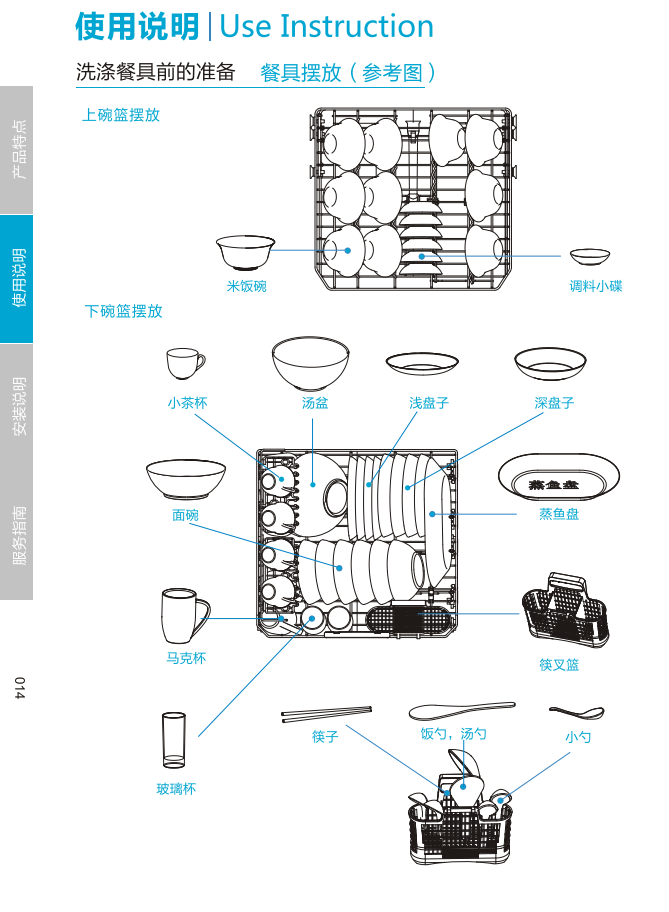 使用说明 | Use Instruction

洗涤餐具前的准备 餐具摆放（参考图）

产品特点

使用说明

安装说明

服务指南

014

上碗篮摆放

米饭碗

调料小碟

下碗篮摆放

小茶杯

汤盆

浅盘子

深盘子

面碗

蒸鱼盘

蒸鱼盘

马克杯

筷叉篮

玻璃杯

筷子

饭勺，汤勺

小勺