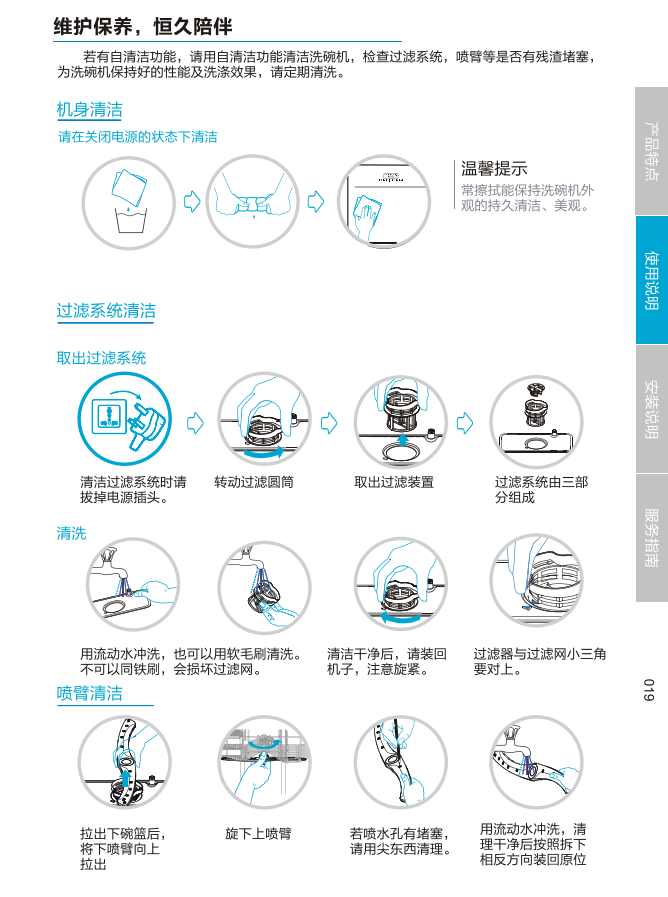 维护保养，恒久陪伴

若有自清洁功能，请用自清洁功能清洁洗碗机，检查过滤系统，喷臂等是否有残渣堵塞，为洗碗机保持好的性能及洗涤效果，请定期清洗。

机身清洁

请在关闭电源的状态下清洁

温馨提示

常擦拭能保持洗碗机外观的持久清洁、美观。

过滤系统清洁

取出过滤系统

清洁过滤系统时请拔掉电源插头。

转动过滤圆筒

取出过滤装置

过滤系统由三部分组成

清洗

用流动水冲洗，也可以用软毛刷清洗。不可以同铁刷，会损坏过滤网。

清洁干净后，请装回机子，注意旋紧。

过滤器与过滤网小三角要对上。

喷臂清洁

拉出下碗篮后，将下喷臂向上拉出

旋下上喷臂

若喷水孔有堵塞，请用尖东西清理。

用流动水冲洗，清理干净后按照拆下相反方向装回原位

产品特点

使用说明

安装说明

服务指南

019