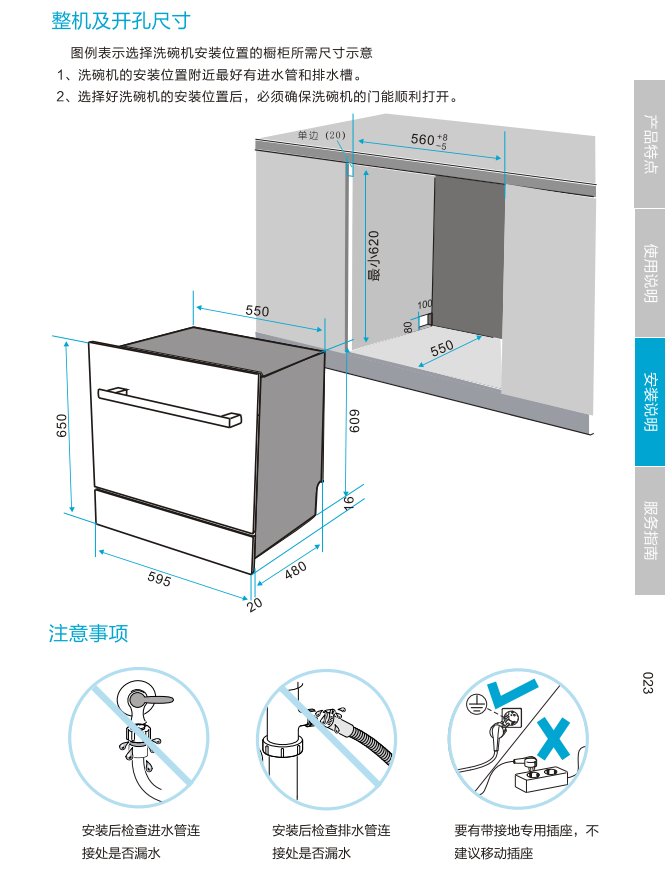 整机及开孔尺寸

图例表示选择洗碗机安装位置的橱柜所需尺寸示意

1、洗碗机的安装位置附近最好有进水管和排水槽。

2、选择好洗碗机的安装位置后，必须确保洗碗机的门能顺利打开。

单边（20）

$560^{+8}_{-5}$

最小620

100

80

550

550

650

609

16

595

480

20

产品特点

使用说明

安装说明

服务指南

023

注意事项

安装后检查进水管连接处是否漏水

安装后检查排水管连接处是否漏水

要有带接地专用插座，不建议移动插座