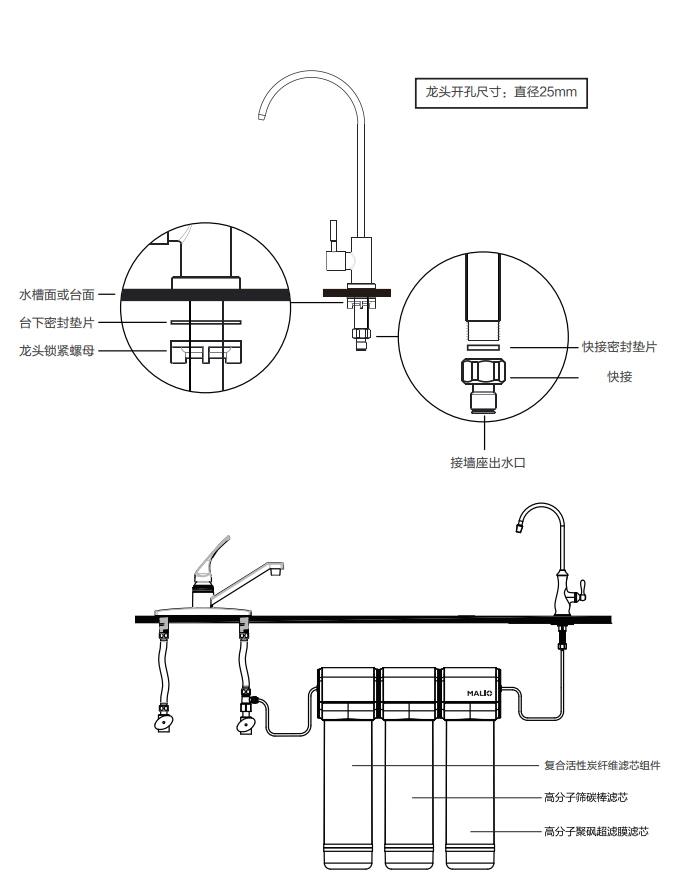 龙头开孔尺寸：直径25mm

水槽面或台面

台下密封垫片

龙头锁紧螺母

快接密封垫片

快接

接墙座出水口

MALIO

复合活性炭纤维滤芯组件

高分子筛碳棒滤芯

高分子聚砜超滤膜滤芯