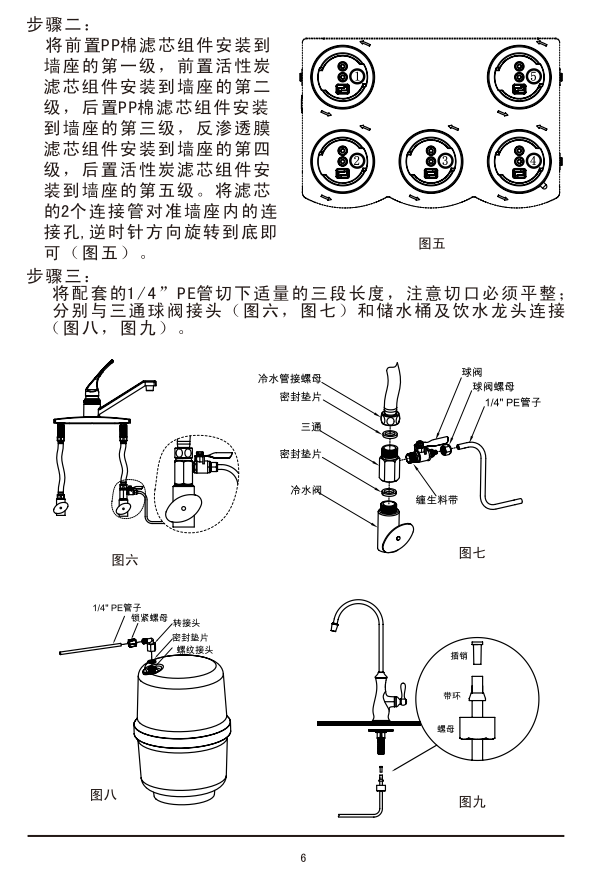 步骤二：

将前置PP棉滤芯组件安装到墙座的第一级，前置活性炭滤芯组件安装到墙座的第二级，后置PP棉滤芯组件安装到墙座的第三级，反渗透膜滤芯组件安装到墙座的第四级，后置活性炭滤芯组件安装到墙座的第五级。将滤芯的2个连接管对准墙座内的连接孔,逆时针方向旋转到底即可（图五）。

①
⑤
②
③
④

图五

步骤三：

将配套的1/4”PE管切下适量的三段长度，注意切口必须平整；分别与三通球阀接头（图六，图七）和储水桶及饮水龙头连接（图八，图九）。

图六

冷水管接螺母
密封垫片
三通
密封垫片
冷水阀
球阀
球阀螺母
1/4" PE管子
缠生料带

图七

1/4" PE管子
锁紧螺母
转接头
密封垫片
螺纹接头

图八

插销
带环
螺母

图九

6