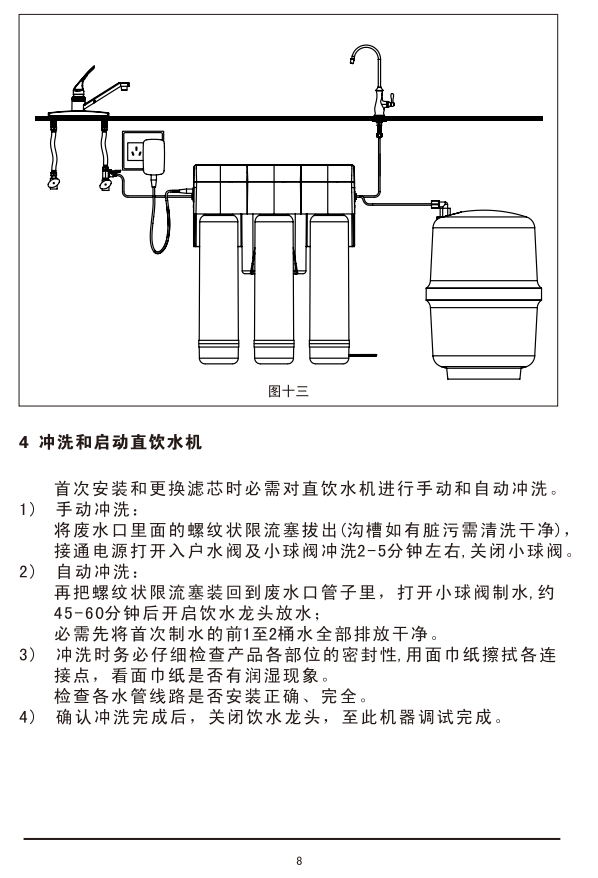 图十三

4 冲洗和启动直饮水机

首次安装和更换滤芯时必需对直饮水机进行手动和自动冲洗。

1） 手动冲洗：
将废水口里面的螺纹状限流塞拔出(沟槽如有脏污需清洗干净)，接通电源打开入户水阀及小球阀冲洗2-5分钟左右,关闭小球阀。

2） 自动冲洗：
再把螺纹状限流塞装回到废水口管子里，打开小球阀制水,约45-60分钟后开启饮水龙头放水；
必需先将首次制水的前1至2桶水全部排放干净。

3） 冲洗时务必仔细检查产品各部位的密封性,用面巾纸擦拭各连接点，看面巾纸是否有润湿现象。
检查各水管线路是否安装正确、完全。

4） 确认冲洗完成后，关闭饮水龙头，至此机器调试完成。

8