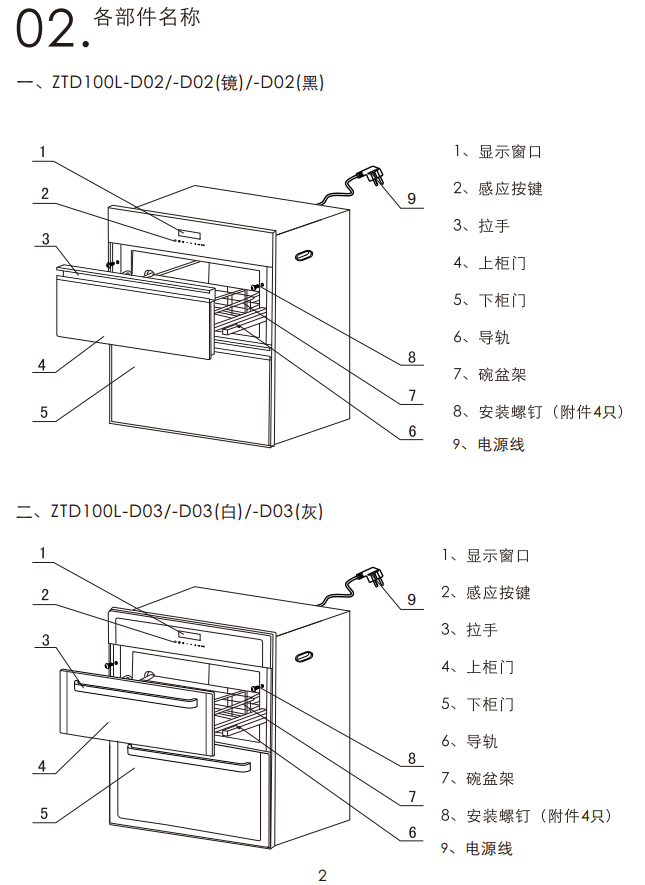 02. 各部件名称

一、ZTD100L-D02/-D02(镜)/-D02(黑)

1
2
3
4
5
9
8
7
6

1、显示窗口
2、感应按键
3、拉手
4、上柜门
5、下柜门
6、导轨
7、碗盆架
8、安装螺钉（附件4只）
9、电源线

二、ZTD100L-D03/-D03(白)/-D03(灰)

1
2
3
4
5
9
8
7
6

1、显示窗口
2、感应按键
3、拉手
4、上柜门
5、下柜门
6、导轨
7、碗盆架
8、安装螺钉（附件4只）
9、电源线

2