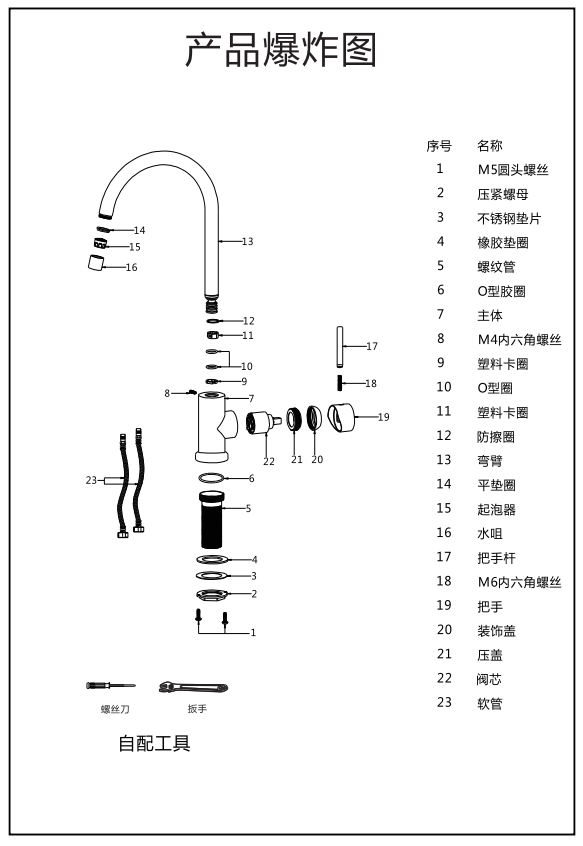 产品爆炸图

14
15
16
13
12
11
10
9
8
7
17
18
19
22
21
20
23
6
5
4
3
2
1

螺丝刀
扳手

自配工具

| 序号 | 名称 |
|---|---|
| 1 | M5圆头螺丝 |
| 2 | 压紧螺母 |
| 3 | 不锈钢垫片 |
| 4 | 橡胶垫圈 |
| 5 | 螺纹管 |
| 6 | O型胶圈 |
| 7 | 主体 |
| 8 | M4内六角螺丝 |
| 9 | 塑料卡圈 |
| 10 | O型圈 |
| 11 | 塑料卡圈 |
| 12 | 防擦圈 |
| 13 | 弯臂 |
| 14 | 平垫圈 |
| 15 | 起泡器 |
| 16 | 水咀 |
| 17 | 把手杆 |
| 18 | M6内六角螺丝 |
| 19 | 把手 |
| 20 | 装饰盖 |
| 21 | 压盖 |
| 22 | 阀芯 |
| 23 | 软管 |