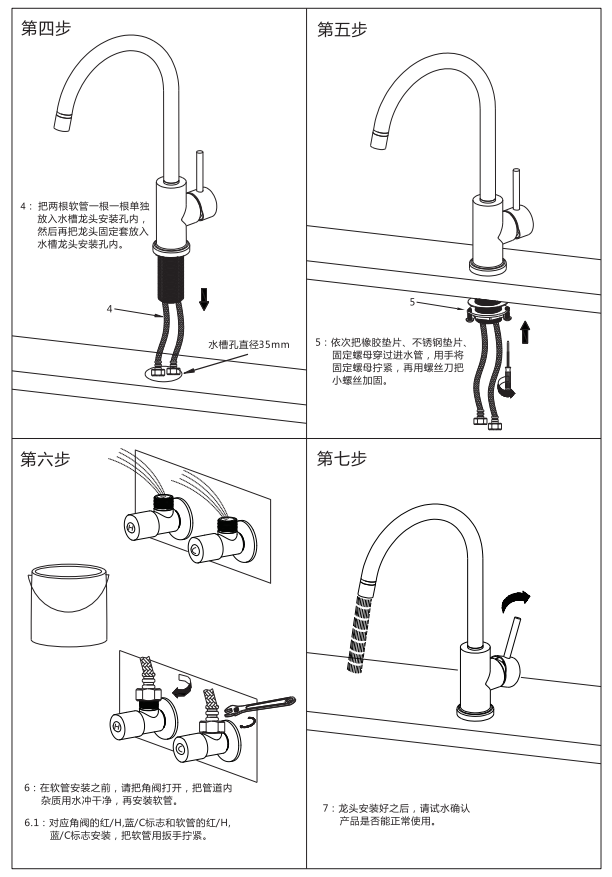 第四步

4：把两根软管一根一根单独放入水槽龙头安装孔内，然后再把龙头固定套放入水槽龙头安装孔内。

4

水槽孔直径35mm

第五步

5

5：依次把橡胶垫片、不锈钢垫片、固定螺母穿过进水管，用手将固定螺母拧紧，再用螺丝刀把小螺丝加固。

第六步

6：在软管安装之前，请把角阀打开，把管道内杂质用水冲干净，再安装软管。

6.1：对应角阀的红/H,蓝/C标志和软管的红/H,蓝/C标志安装，把软管用扳手拧紧。

第七步

7：龙头安装好之后，请试水确认产品是否能正常使用。