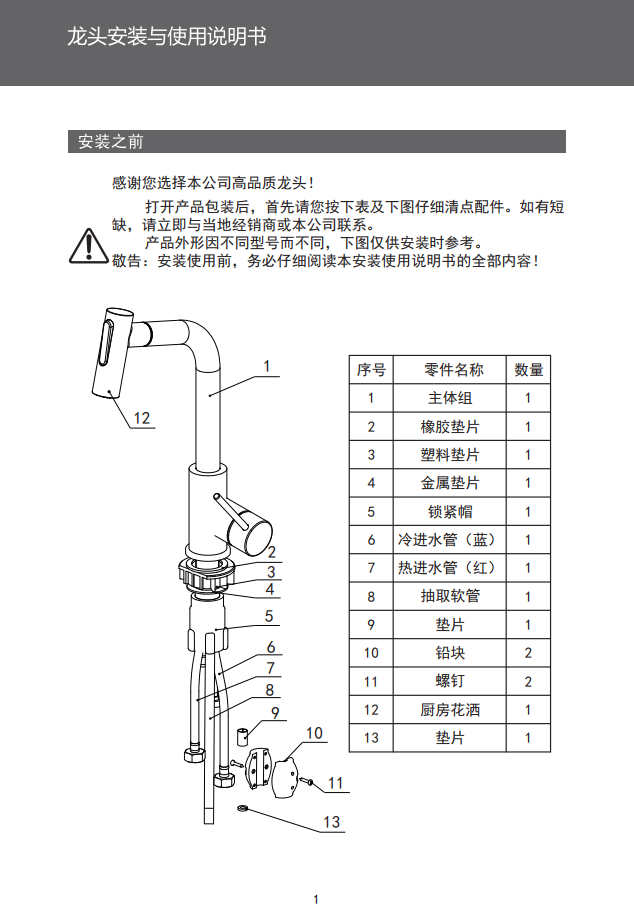 龙头安装与使用说明书

安装之前

感谢您选择本公司高品质龙头！

打开产品包装后，首先请您按下表及下图仔细清点配件。如有短缺，请立即与当地经销商或本公司联系。

产品外形因不同型号而不同，下图仅供安装时参考。

敬告：安装使用前，务必仔细阅读本安装使用说明书的全部内容！

1
12
2
3
4
5
6
7
8
9
10
11
13

| 序号 | 零件名称 | 数量 |
|---|---|---|
| 1 | 主体组 | 1 |
| 2 | 橡胶垫片 | 1 |
| 3 | 塑料垫片 | 1 |
| 4 | 金属垫片 | 1 |
| 5 | 锁紧帽 | 1 |
| 6 | 冷进水管（蓝） | 1 |
| 7 | 热进水管（红） | 1 |
| 8 | 抽取软管 | 1 |
| 9 | 垫片 | 1 |
| 10 | 铅块 | 2 |
| 11 | 螺钉 | 2 |
| 12 | 厨房花洒 | 1 |
| 13 | 垫片 | 1 |

1