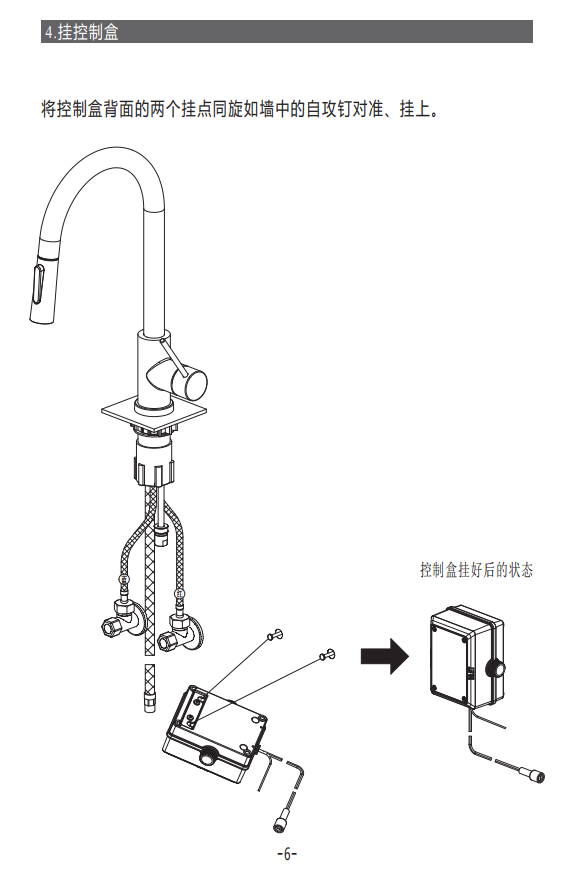 4.挂控制盒

将控制盒背面的两个挂点同旋如墙中的自攻钉对准、挂上。

控制盒挂好后的状态

-6-