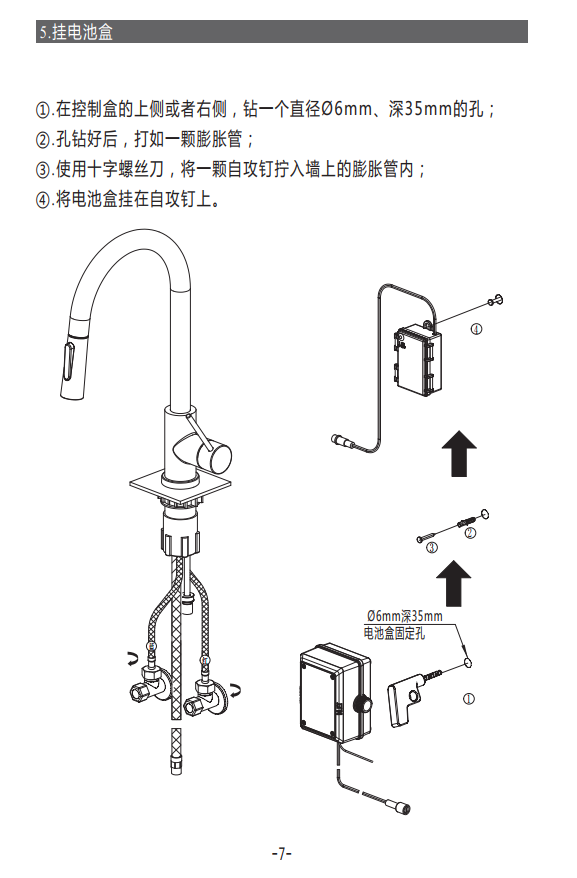 5.挂电池盒

①.在控制盒的上侧或者右侧，钻一个直径Ø6mm、深35mm的孔；
②.孔钻好后，打如一颗膨胀管；
③.使用十字螺丝刀，将一颗自攻钉拧入墙上的膨胀管内；
④.将电池盒挂在自攻钉上。

④

③ ②

Ø6mm深35mm
电池盒固定孔

①

-7-