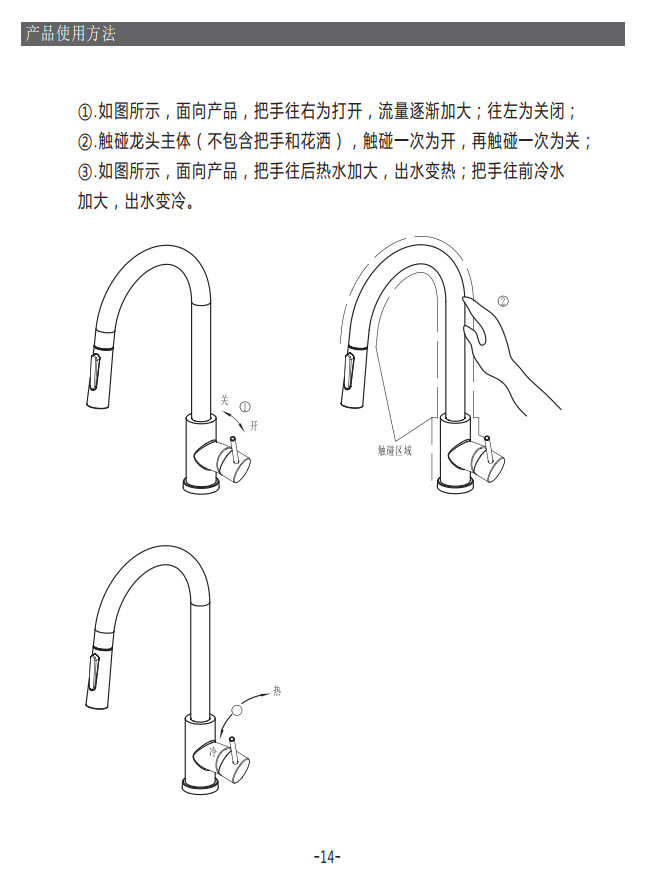 产品使用方法

①.如图所示，面向产品，把手往右为打开，流量逐渐加大；往左为关闭；
②.触碰龙头主体（不包含把手和花洒），触碰一次为开，再触碰一次为关；
③.如图所示，面向产品，把手往后热水加大，出水变热；把手往前冷水加大，出水变冷。

关
①
开

②
触碰区域

热
冷

-14-