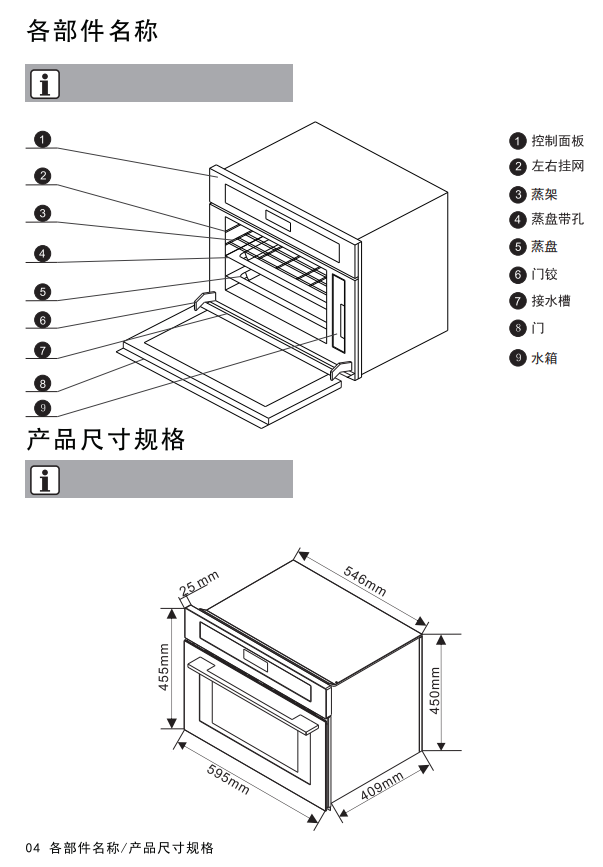 各部件名称

i

1
2
3
4
5
6
7
8
9

1 控制面板
2 左右挂网
3 蒸架
4 蒸盘带孔
5 蒸盘
6 门铰
7 接水槽
8 门
9 水箱

产品尺寸规格

i

25 mm
546mm
455mm
450mm
595mm
409mm

04 各部件名称/产品尺寸规格