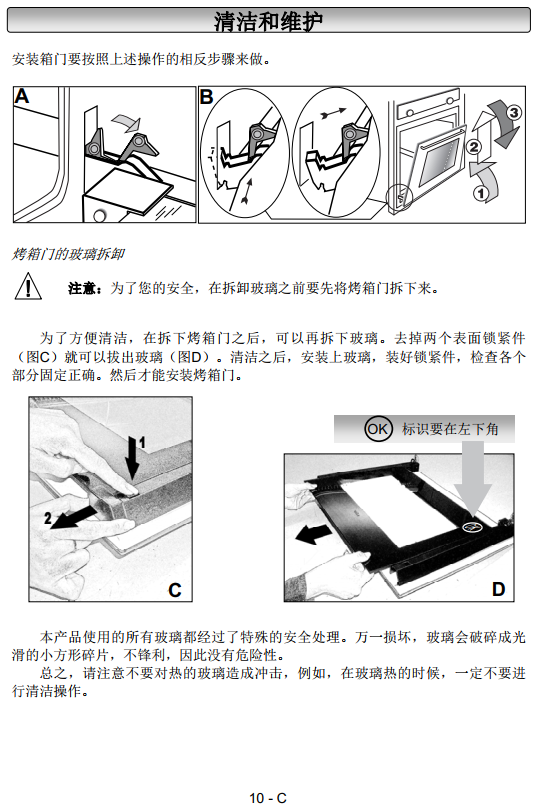 清洁和维护

安装箱门要按照上述操作的相反步骤来做。

A

B

3

2

1

烤箱门的玻璃拆卸

注意：为了您的安全，在拆卸玻璃之前要先将烤箱门拆下来。

为了方便清洁，在拆下烤箱门之后，可以再拆下玻璃。去掉两个表面锁紧件（图C）就可以拔出玻璃（图D）。清洁之后，安装上玻璃，装好锁紧件，检查各个部分固定正确。然后才能安装烤箱门。

1

2

C

OK 标识要在左下角

D

本产品使用的所有玻璃都经过了特殊的安全处理。万一损坏，玻璃会破碎成光滑的小方形碎片，不锋利，因此没有危险性。

总之，请注意不要对热的玻璃造成冲击，例如，在玻璃热的时候，一定不要进行清洁操作。

10 - C