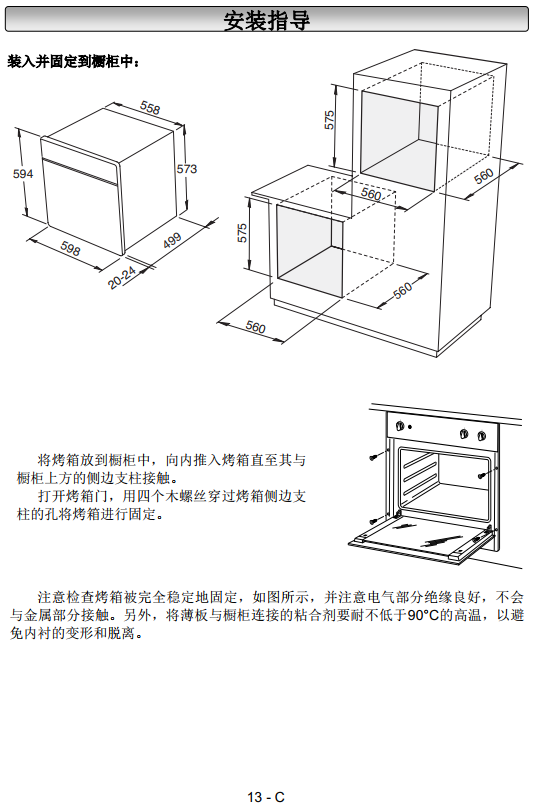 安装指导

装入并固定到橱柜中：

558

594

573

598

499

20-24

575

560

560

575

560

560

将烤箱放到橱柜中，向内推入烤箱直至其与橱柜上方的侧边支柱接触。

打开烤箱门，用四个木螺丝穿过烤箱侧边支柱的孔将烤箱进行固定。

注意检查烤箱被完全稳定地固定，如图所示，并注意电气部分绝缘良好，不会与金属部分接触。另外，将薄板与橱柜连接的粘合剂要耐不低于90°C的高温，以避免内衬的变形和脱离。

13 - C