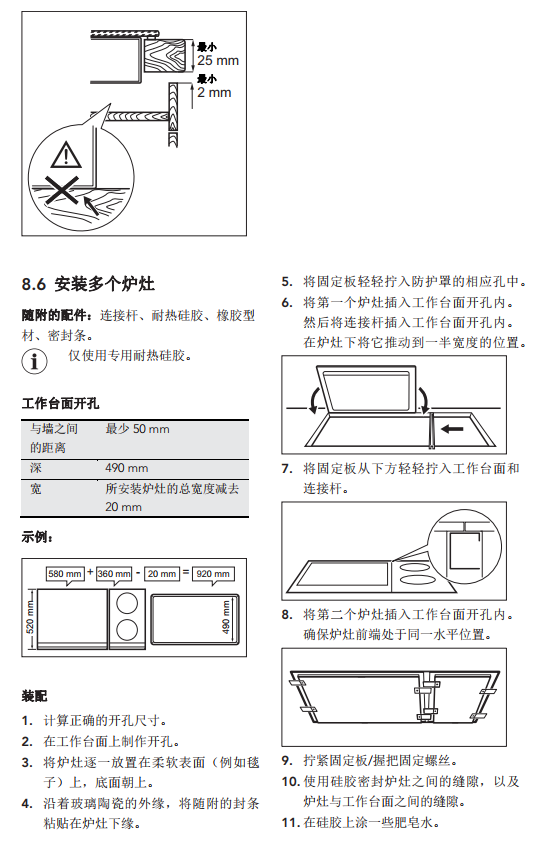 最小
25 mm
最小
2 mm

8.6 安装多个炉灶

随附的配件：连接杆、耐热硅胶、橡胶型材、密封条。

仅使用专用耐热硅胶。

工作台面开孔

| 与墙之间的距离 | 最少 50 mm |
|---|---|
| 深 | 490 mm |
| 宽 | 所安装炉灶的总宽度减去 20 mm |

示例：

580 mm + 360 mm - 20 mm = 920 mm

520 mm
490 mm

装配

1. 计算正确的开孔尺寸。
2. 在工作台面上制作开孔。
3. 将炉灶逐一放置在柔软表面（例如毯子）上，底面朝上。
4. 沿着玻璃陶瓷的外缘，将随附的封条粘贴在炉灶下缘。
5. 将固定板轻轻拧入防护罩的相应孔中。
6. 将第一个炉灶插入工作台面开孔内。然后将连接杆插入工作台面开孔内。在炉灶下将它推动到一半宽度的位置。
7. 将固定板从下方轻轻拧入工作台面和连接杆。
8. 将第二个炉灶插入工作台面开孔内。确保炉灶前端处于同一水平位置。
9. 拧紧固定板/握把固定螺丝。
10. 使用硅胶密封炉灶之间的缝隙，以及炉灶与工作台面之间的缝隙。
11. 在硅胶上涂一些肥皂水。