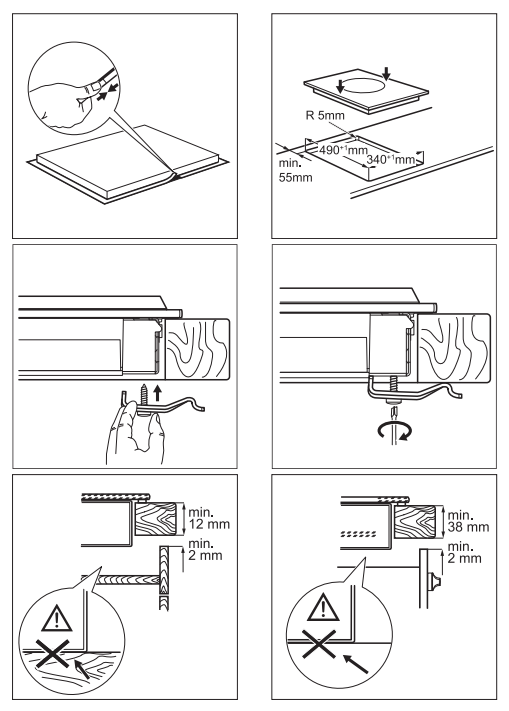 R 5mm
$490^{+1}$mm
$340^{+1}$mm
min.
55mm

min.
12 mm
min.
2 mm

min.
38 mm
min.
2 mm