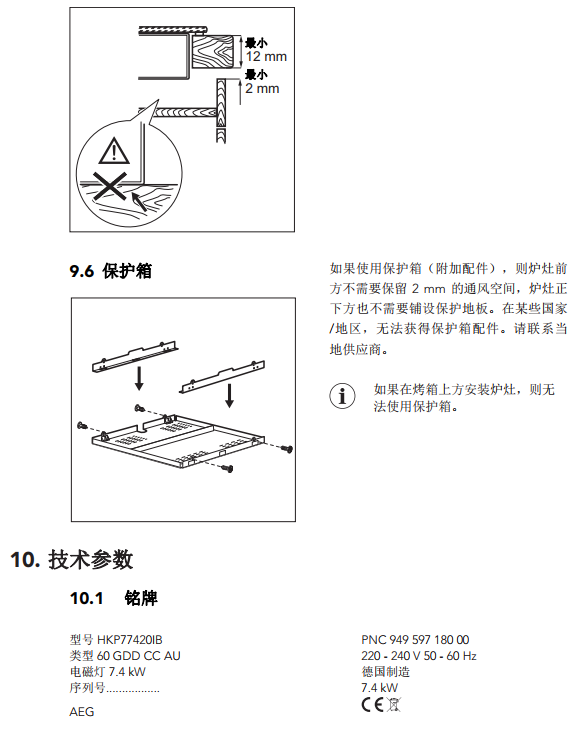 最小
12 mm
最小
2 mm

9.6 保护箱

如果使用保护箱（附加配件），则炉灶前方不需要保留 2 mm 的通风空间，炉灶正下方也不需要铺设保护地板。在某些国家/地区，无法获得保护箱配件。请联系当地供应商。

如果在烤箱上方安装炉灶，则无法使用保护箱。

10. 技术参数

10.1 铭牌

型号 HKP77420IB
类型 60 GDD CC AU
电磁灯 7.4 kW
序列号.................
AEG

PNC 949 597 180 00
220 - 240 V 50 - 60 Hz
德国制造
7.4 kW
CE