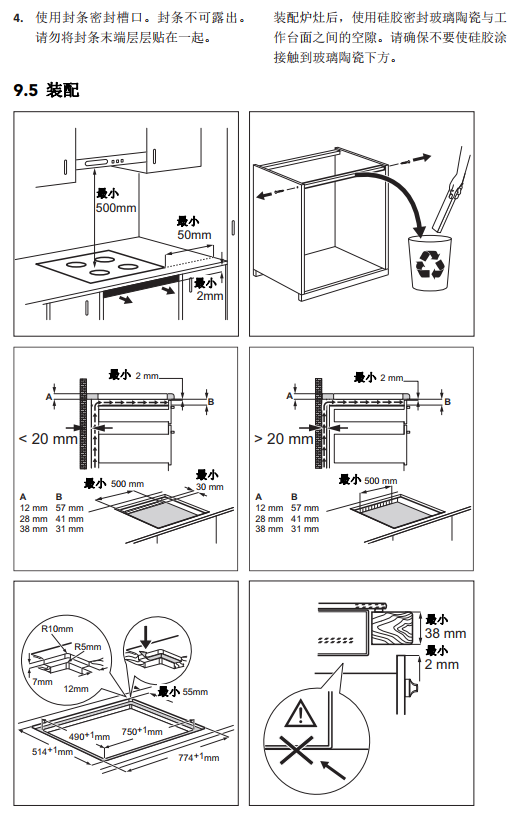 4. 使用封条密封槽口。封条不可露出。请勿将封条末端层层贴在一起。

装配炉灶后，使用硅胶密封玻璃陶瓷与工作台面之间的空隙。请确保不要使硅胶涂接触到玻璃陶瓷下方。

9.5 装配

最小 500mm
最小 50mm
最小 2mm

最小 2 mm
A
B
< 20 mm
最小 500 mm
最小 30 mm

| A | B |
|---|---|
| 12 mm | 57 mm |
| 28 mm | 41 mm |
| 38 mm | 31 mm |

最小 2 mm
A
B
> 20 mm
最小 500 mm

| A | B |
|---|---|
| 12 mm | 57 mm |
| 28 mm | 41 mm |
| 38 mm | 31 mm |

R10mm
R5mm
7mm
12mm
最小 55mm
$490^{+1}$mm
$750^{+1}$mm
$514^{+1}$mm
$774^{+1}$mm

最小 38 mm
最小 2 mm