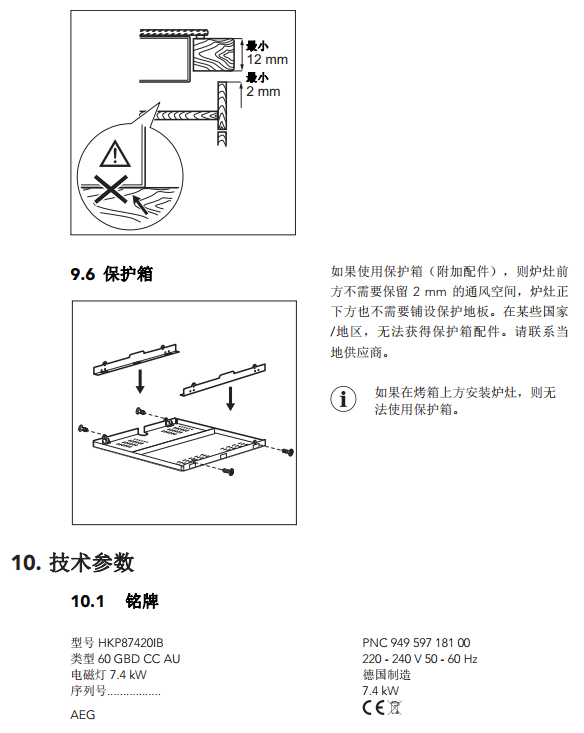 最小
12 mm
最小
2 mm

9.6 保护箱

如果使用保护箱（附加配件），则炉灶前方不需要保留 2 mm 的通风空间，炉灶正下方也不需要铺设保护地板。在某些国家/地区，无法获得保护箱配件。请联系当地供应商。

如果在烤箱上方安装炉灶，则无法使用保护箱。

10. 技术参数

10.1 铭牌

型号 HKP87420IB
类型 60 GBD CC AU
电磁灯 7.4 kW
序列号.................
AEG

PNC 949 597 181 00
220 - 240 V 50 - 60 Hz
德国制造
7.4 kW
CE