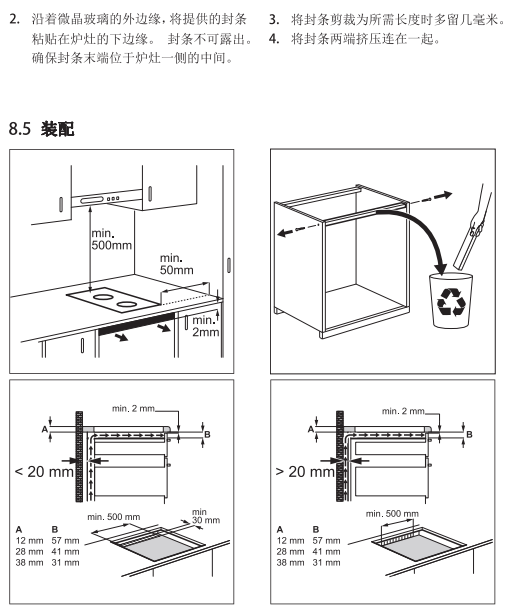 2. 沿着微晶玻璃的外边缘，将提供的封条粘贴在炉灶的下边缘。 封条不可露出。确保封条末端位于炉灶一侧的中间。

3. 将封条剪裁为所需长度时多留几毫米。

4. 将封条两端挤压连在一起。

8.5 装配

min. 500mm

min. 50mm

min. 2mm

min. 2 mm

A

B

< 20 mm

min. 500 mm

min 30 mm

| A | B |
|---|---|
| 12 mm | 57 mm |
| 28 mm | 41 mm |
| 38 mm | 31 mm |

min. 2 mm

A

B

> 20 mm

min. 500 mm

| A | B |
|---|---|
| 12 mm | 57 mm |
| 28 mm | 41 mm |
| 38 mm | 31 mm |