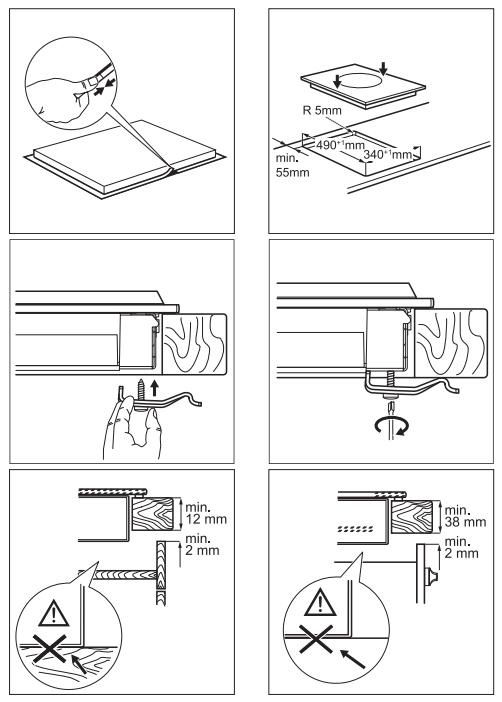 R 5mm

$490^{+1}$mm

$340^{+1}$mm

min.
55mm

min.
12 mm

min.
2 mm

min.
38 mm

min.
2 mm