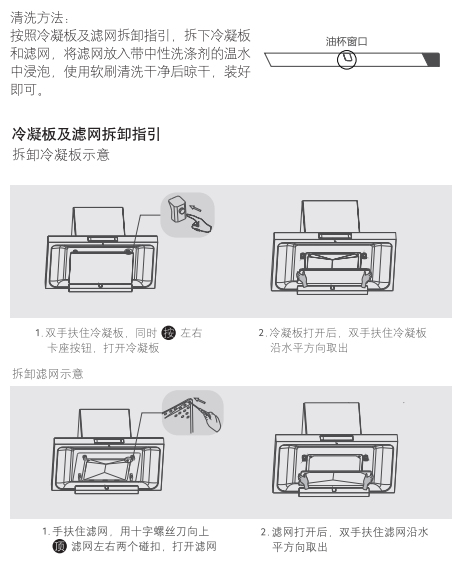 清洗方法：
按照冷凝板及滤网拆卸指引，拆下冷凝板和滤网，将滤网放入带中性洗涤剂的温水中浸泡，使用软刷清洗干净后晾干，装好即可。

油杯窗口

冷凝板及滤网拆卸指引
拆卸冷凝板示意

1. 双手扶住冷凝板，同时 按 左右卡座按钮，打开冷凝板

2. 冷凝板打开后，双手扶住冷凝板沿水平方向取出

拆卸滤网示意

1. 手扶住滤网，用十字螺丝刀向上 顶 滤网左右两个碰扣，打开滤网

2. 滤网打开后，双手扶住滤网沿水平方向取出