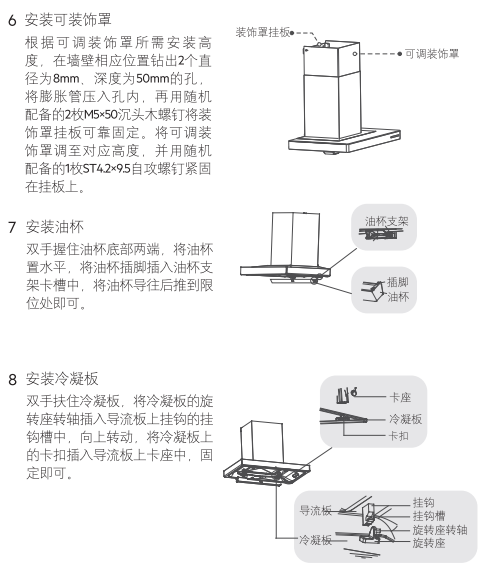 6 安装可装饰罩

根据可调装饰罩所需安装高度，在墙壁相应位置钻出2个直径为8mm、深度为50mm的孔，将膨胀管压入孔内，再用随机配备的2枚M5×50沉头木螺钉将装饰罩挂板可靠固定。将可调装饰罩调至对应高度，并用随机配备的1枚ST4.2×9.5自攻螺钉紧固在挂板上。

装饰罩挂板
可调装饰罩

7 安装油杯

双手握住油杯底部两端，将油杯置水平，将油杯插脚插入油杯支架卡槽中，将油杯导往后推到限位处即可。

油杯支架
插脚
油杯

8 安装冷凝板

双手扶住冷凝板，将冷凝板的旋转座转轴插入导流板上挂钩的挂钩槽中，向上转动，将冷凝板上的卡扣插入导流板上卡座中，固定即可。

卡座
冷凝板
卡扣

导流板
冷凝板
挂钩
挂钩槽
旋转座转轴
旋转座