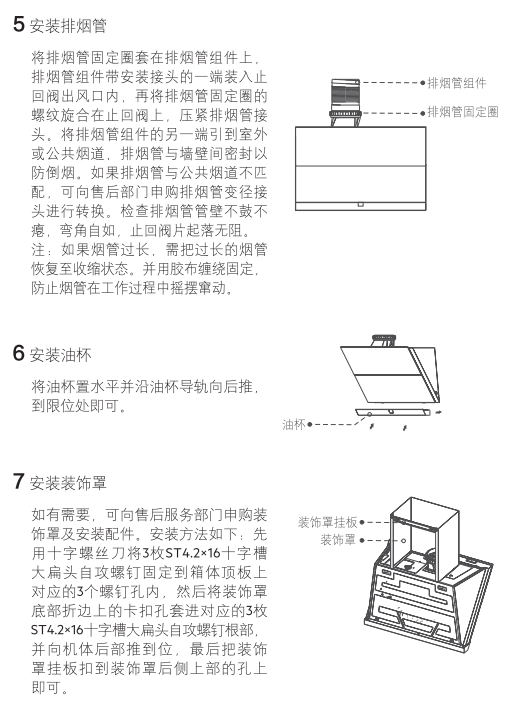 5 安装排烟管

将排烟管固定圈套在排烟管组件上，排烟管组件带安装接头的一端装入止回阀出风口内，再将排烟管固定圈的螺纹旋合在止回阀上，压紧排烟管接头。将排烟管组件的另一端引到室外或公共烟道，排烟管与墙壁间密封以防倒烟。如果排烟管与公共烟道不匹配，可向售后部门申购排烟管变径接头进行转换。检查排烟管管壁不鼓不瘪，弯角自如，止回阀片起落无阻。
注：如果烟管过长，需把过长的烟管恢复至收缩状态。并用胶布缠绕固定，防止烟管在工作过程中摇摆窜动。

排烟管组件
排烟管固定圈

6 安装油杯

将油杯置水平并沿油杯导轨向后推，到限位处即可。

油杯

7 安装装饰罩

如有需要，可向售后服务部门申购装饰罩及安装配件。安装方法如下：先用十字螺丝刀将3枚ST4.2×16十字槽大扁头自攻螺钉固定到箱体顶板上对应的3个螺钉孔内，然后将装饰罩底部折边上的卡扣孔套进对应的3枚ST4.2×16十字槽大扁头自攻螺钉根部，并向机体后部推到位，最后把装饰罩挂板扣到装饰罩后侧上部的孔上即可。

装饰罩挂板
装饰罩