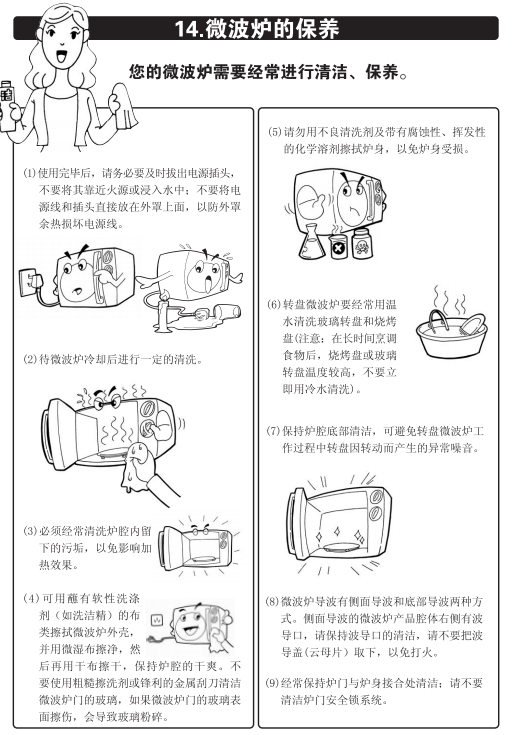 14.微波炉的保养

您的微波炉需要经常进行清洁、保养。

(1)使用完毕后，请务必要及时拔出电源插头，不要将其靠近火源或浸入水中；不要将电源线和插头直接放在外罩上面，以防外罩余热损坏电源线。

(2)待微波炉冷却后进行一定的清洗。

(3)必须经常清洗炉腔内留下的污垢，以免影响加热效果。

(4)可用蘸有软性洗涤剂（如洗洁精）的布类擦拭微波炉外壳，并用微湿布擦净，然后再用干布擦干，保持炉腔的干爽。不要使用粗糙擦洗剂或锋利的金属刮刀清洁微波炉门的玻璃，如果微波炉门的玻璃表面擦伤，会导致玻璃粉碎。

(5)请勿用不良清洗剂及带有腐蚀性、挥发性的化学溶剂擦拭炉身，以免炉身受损。

(6)转盘微波炉要经常用温水清洗玻璃转盘和烧烤盘(注意：在长时间烹调食物后，烧烤盘或玻璃转盘温度较高，不要立即用冷水清洗)。

(7)保持炉腔底部清洁，可避免转盘微波炉工作过程中转盘因转动而产生的异常噪音。

(8)微波炉导波有侧面导波和底部导波两种方式。侧面导波的微波炉产品腔体右侧有波导口，请保持波导口的清洁，请不要把波导盖（云母片）取下，以免打火。

(9)经常保持炉门与炉身接合处清洁；请不要清洁炉门安全锁系统。