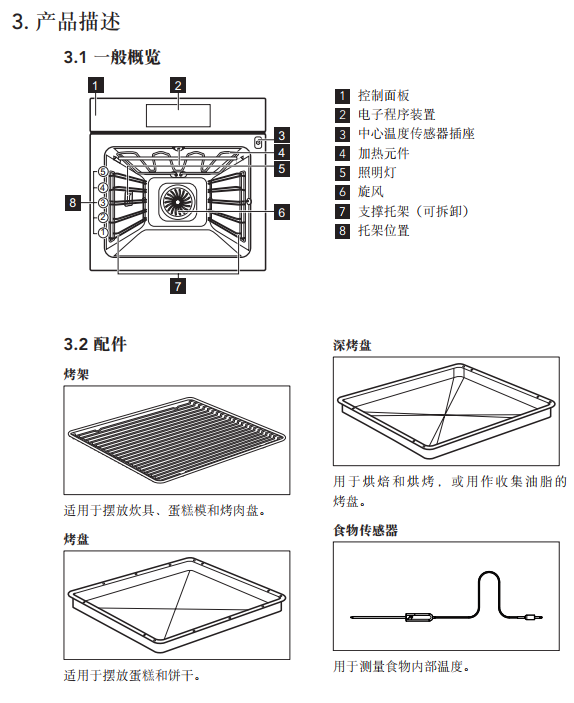 3. 产品描述

3.1 一般概览

1 2 3 4 5 6 7 8

5 4 3 2 1

1 控制面板
2 电子程序装置
3 中心温度传感器插座
4 加热元件
5 照明灯
6 旋风
7 支撑托架（可拆卸）
8 托架位置

3.2 配件

烤架

适用于摆放炊具、蛋糕模和烤肉盘。

烤盘

适用于摆放蛋糕和饼干。

深烤盘

用于烘焙和烘烤，或用作收集油脂的烤盘。

食物传感器

用于测量食物内部温度。