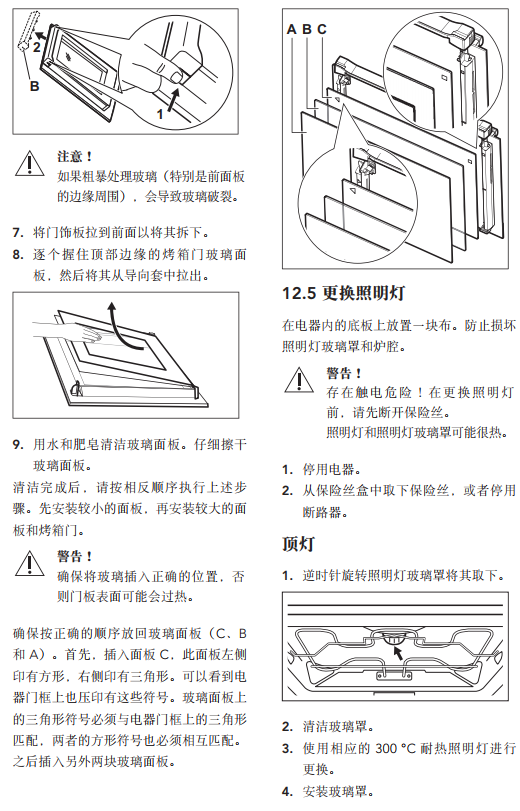 2
B
1

注意！
如果粗暴处理玻璃（特别是前面板的边缘周围），会导致玻璃破裂。

7. 将门饰板拉到前面以将其拆下。
8. 逐个握住顶部边缘的烤箱门玻璃面板，然后将其从导向套中拉出。

9. 用水和肥皂清洁玻璃面板。仔细擦干玻璃面板。

清洁完成后，请按相反顺序执行上述步骤。先安装较小的面板，再安装较大的面板和烤箱门。

警告！
确保将玻璃插入正确的位置，否则门板表面可能会过热。

确保按正确的顺序放回玻璃面板（C、B 和 A）。首先，插入面板 C，此面板左侧印有方形，右侧印有三角形。可以看到电器门框上也压印有这些符号。玻璃面板上的三角形符号必须与电器门框上的三角形匹配，两者的方形符号也必须相互匹配。之后插入另外两块玻璃面板。

A B C

12.5 更换照明灯

在电器内的底板上放置一块布。防止损坏照明灯玻璃罩和炉腔。

警告！
存在触电危险！在更换照明灯前，请先断开保险丝。
照明灯和照明灯玻璃罩可能很热。

1. 停用电器。
2. 从保险丝盒中取下保险丝，或者停用断路器。

顶灯

1. 逆时针旋转照明灯玻璃罩将其取下。

2. 清洁玻璃罩。
3. 使用相应的 300 °C 耐热照明灯进行更换。
4. 安装玻璃罩。