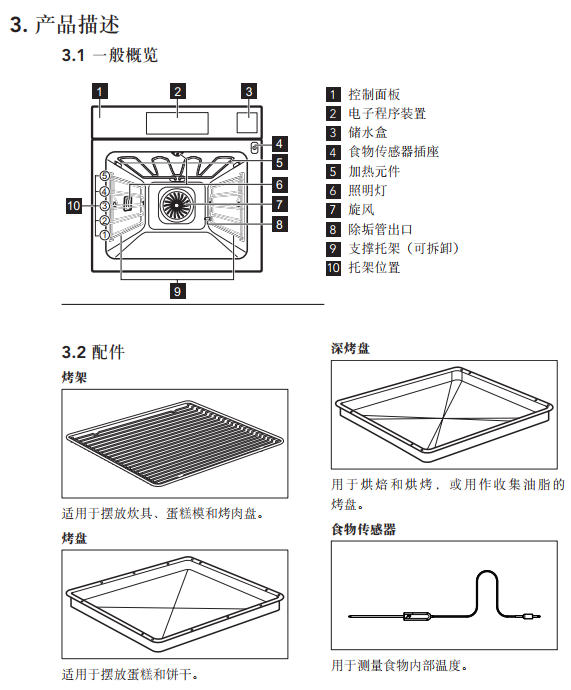 3. 产品描述

3.1 一般概览

1 2 3 4 5 6 7 8 9 10
5 4 3 2 1

1 控制面板
2 电子程序装置
3 储水盒
4 食物传感器插座
5 加热元件
6 照明灯
7 旋风
8 除垢管出口
9 支撑托架（可拆卸）
10 托架位置

3.2 配件

烤架

适用于摆放炊具、蛋糕模和烤肉盘。

烤盘

适用于摆放蛋糕和饼干。

深烤盘

用于烘焙和烘烤，或用作收集油脂的烤盘。

食物传感器

用于测量食物内部温度。