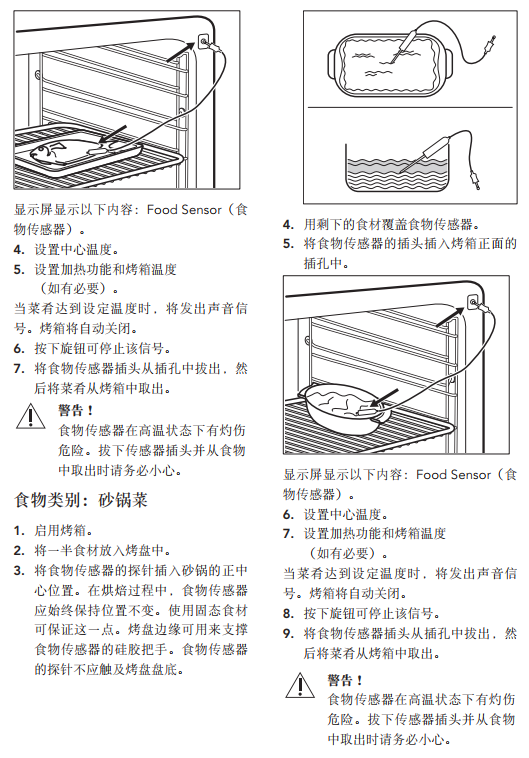 显示屏显示以下内容：Food Sensor（食物传感器）。

4. 设置中心温度。

5. 设置加热功能和烤箱温度（如有必要）。

当菜肴达到设定温度时，将发出声音信号。烤箱将自动关闭。

6. 按下旋钮可停止该信号。

7. 将食物传感器插头从插孔中拔出，然后将菜肴从烤箱中取出。

警告！
食物传感器在高温状态下有灼伤危险。拔下传感器插头并从食物中取出时请务必小心。

食物类别：砂锅菜

1. 启用烤箱。

2. 将一半食材放入烤盘中。

3. 将食物传感器的探针插入砂锅的正中心位置。在烘焙过程中，食物传感器应始终保持位置不变。使用固态食材可保证这一点。烤盘边缘可用来支撑食物传感器的硅胶把手。食物传感器的探针不应触及烤盘盘底。

4. 用剩下的食材覆盖食物传感器。

5. 将食物传感器的插头插入烤箱正面的插孔中。

显示屏显示以下内容：Food Sensor（食物传感器）。

6. 设置中心温度。

7. 设置加热功能和烤箱温度（如有必要）。

当菜肴达到设定温度时，将发出声音信号。烤箱将自动关闭。

8. 按下旋钮可停止该信号。

9. 将食物传感器插头从插孔中拔出，然后将菜肴从烤箱中取出。

警告！
食物传感器在高温状态下有灼伤危险。拔下传感器插头并从食物中取出时请务必小心。