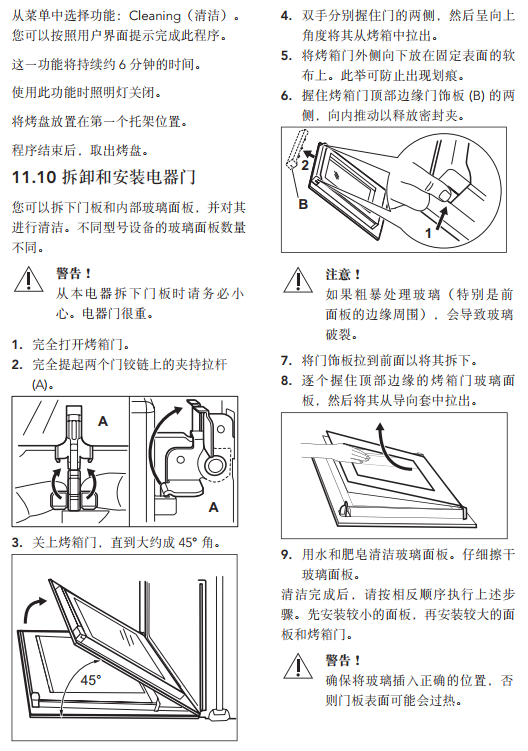 从菜单中选择功能：Cleaning（清洁）。您可以按照用户界面提示完成此程序。

这一功能将持续约 6 分钟的时间。

使用此功能时照明灯关闭。

将烤盘放置在第一个托架位置。

程序结束后，取出烤盘。

11.10 拆卸和安装电器门

您可以拆下门板和内部玻璃面板，并对其进行清洁。不同型号设备的玻璃面板数量不同。

警告！
从本电器拆下门板时请务必小心。电器门很重。

1. 完全打开烤箱门。
2. 完全提起两个门铰链上的夹持拉杆 (A)。

A

A

3. 关上烤箱门，直到大约成 45° 角。

45°

4. 双手分别握住门的两侧，然后呈向上角度将其从烤箱中拉出。
5. 将烤箱门外侧向下放在固定表面的软布上。此举可防止出现划痕。
6. 握住烤箱门顶部边缘门饰板 (B) 的两侧，向内推动以释放密封夹。

2

B

1

注意！
如果粗暴处理玻璃（特别是前面板的边缘周围），会导致玻璃破裂。

7. 将门饰板拉到前面以将其拆下。
8. 逐个握住顶部边缘的烤箱门玻璃面板，然后将其从导向套中拉出。

9. 用水和肥皂清洁玻璃面板。仔细擦干玻璃面板。

清洁完成后，请按相反顺序执行上述步骤。先安装较小的面板，再安装较大的面板和烤箱门。

警告！
确保将玻璃插入正确的位置，否则门板表面可能会过热。