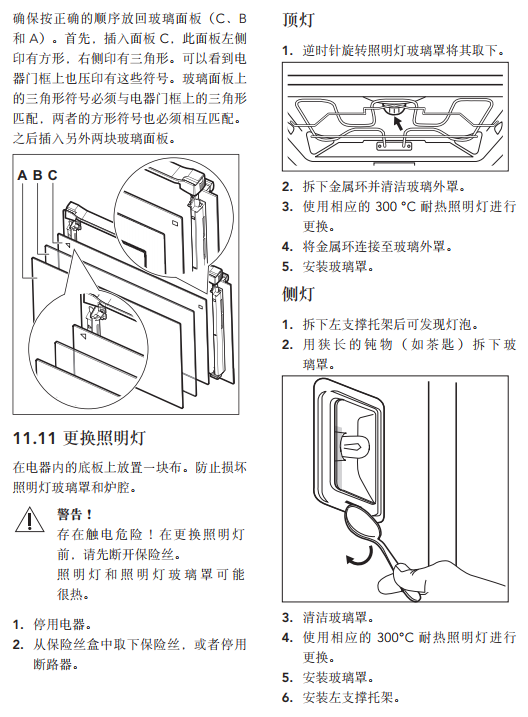 确保按正确的顺序放回玻璃面板（C、B 和 A）。首先，插入面板 C，此面板左侧印有方形，右侧印有三角形。可以看到电器门框上也压印有这些符号。玻璃面板上的三角形符号必须与电器门框上的三角形匹配，两者的方形符号也必须相互匹配。之后插入另外两块玻璃面板。

A B C

11.11 更换照明灯

在电器内的底板上放置一块布。防止损坏照明灯玻璃罩和炉腔。

警告！
存在触电危险！在更换照明灯前，请先断开保险丝。
照明灯和照明灯玻璃罩可能很热。

1. 停用电器。
2. 从保险丝盒中取下保险丝，或者停用断路器。

顶灯

1. 逆时针旋转照明灯玻璃罩将其取下。

2. 拆下金属环并清洁玻璃外罩。
3. 使用相应的 300 °C 耐热照明灯进行更换。
4. 将金属环连接至玻璃外罩。
5. 安装玻璃罩。

侧灯

1. 拆下左支撑托架后可发现灯泡。
2. 用狭长的钝物（如茶匙）拆下玻璃罩。

3. 清洁玻璃罩。
4. 使用相应的 300°C 耐热照明灯进行更换。
5. 安装玻璃罩。
6. 安装左支撑托架。