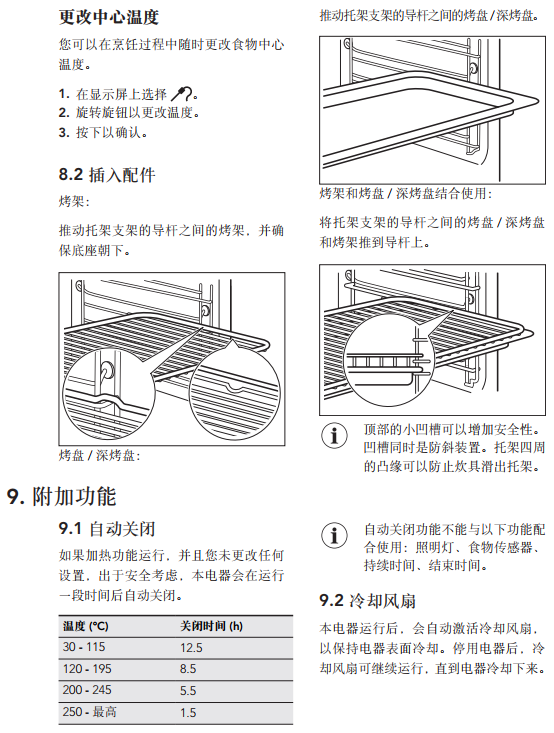 更改中心温度

您可以在烹饪过程中随时更改食物中心温度。

1. 在显示屏上选择 。
2. 旋转旋钮以更改温度。
3. 按下以确认。

8.2 插入配件

烤架：

推动托架支架的导杆之间的烤架，并确保底座朝下。

烤盘 / 深烤盘：

推动托架支架的导杆之间的烤盘 / 深烤盘。

烤架和烤盘 / 深烤盘结合使用：

将托架支架的导杆之间的烤盘 / 深烤盘和烤架推到导杆上。

顶部的小凹槽可以增加安全性。凹槽同时是防斜装置。托架四周的凸缘可以防止炊具滑出托架。

9. 附加功能

9.1 自动关闭

如果加热功能运行，并且您未更改任何设置，出于安全考虑，本电器会在运行一段时间后自动关闭。

| 温度 (°C) | 关闭时间 (h) |
|---|---|
| 30 - 115 | 12.5 |
| 120 - 195 | 8.5 |
| 200 - 245 | 5.5 |
| 250 - 最高 | 1.5 |

自动关闭功能不能与以下功能配合使用：照明灯、食物传感器、持续时间、结束时间。

9.2 冷却风扇

本电器运行后，会自动激活冷却风扇，以保持电器表面冷却。停用电器后，冷却风扇可继续运行，直到电器冷却下来。