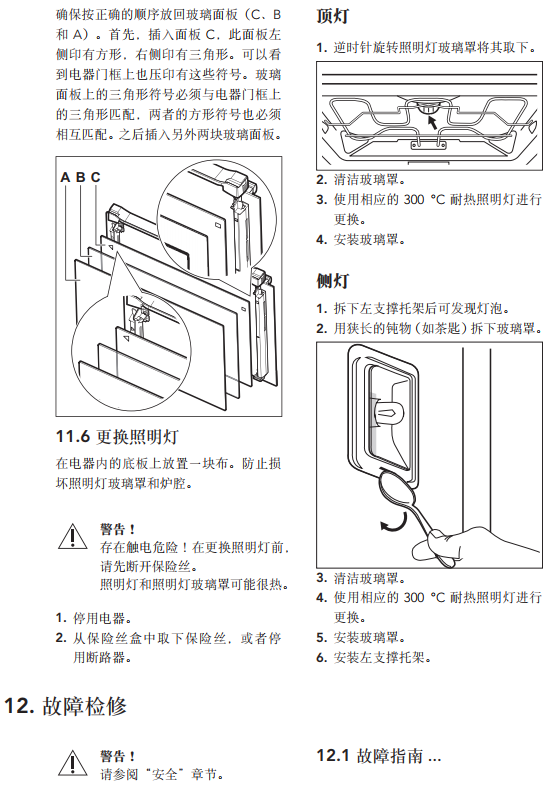 确保按正确的顺序放回玻璃面板（C、B 和 A）。首先，插入面板 C，此面板左侧印有方形，右侧印有三角形。可以看到电器门框上也压印有这些符号。玻璃面板上的三角形符号必须与电器门框上的三角形匹配，两者的方形符号也必须相互匹配。之后插入另外两块玻璃面板。

A B C

11.6 更换照明灯

在电器内的底板上放置一块布。防止损坏照明灯玻璃罩和炉腔。

警告！
存在触电危险！在更换照明灯前，请先断开保险丝。
照明灯和照明灯玻璃罩可能很热。

1. 停用电器。
2. 从保险丝盒中取下保险丝，或者停用断路器。

顶灯

1. 逆时针旋转照明灯玻璃罩将其取下。

2. 清洁玻璃罩。
3. 使用相应的 300 °C 耐热照明灯进行更换。
4. 安装玻璃罩。

侧灯

1. 拆下左支撑托架后可发现灯泡。
2. 用狭长的钝物（如茶匙）拆下玻璃罩。

3. 清洁玻璃罩。
4. 使用相应的 300 °C 耐热照明灯进行更换。
5. 安装玻璃罩。
6. 安装左支撑托架。

12. 故障检修

警告！
请参阅“安全”章节。

12.1 故障指南 ...