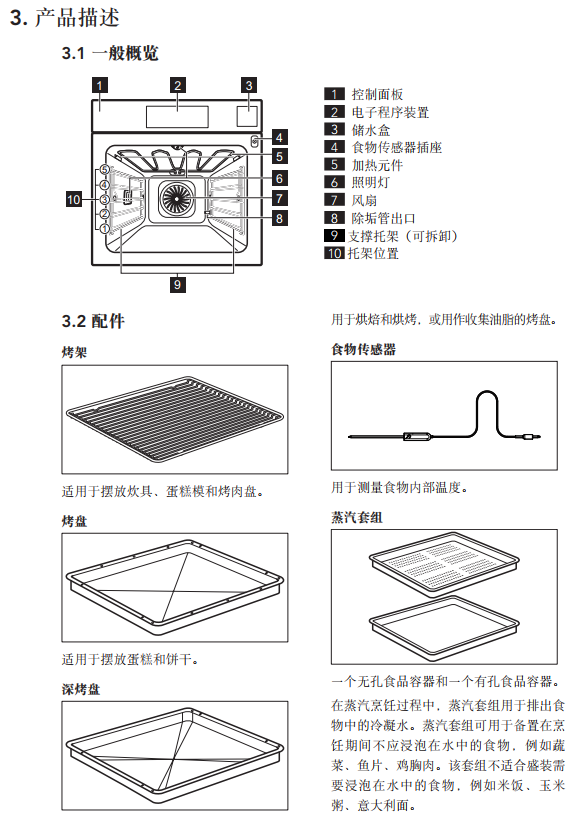 3. 产品描述

3.1 一般概览

1 2 3 4 5 6 7 8 9 10
5 4 3 2 1

1 控制面板
2 电子程序装置
3 储水盒
4 食物传感器插座
5 加热元件
6 照明灯
7 风扇
8 除垢管出口
9 支撑托架（可拆卸）
10 托架位置

3.2 配件

烤架

适用于摆放炊具、蛋糕模和烤肉盘。

烤盘

适用于摆放蛋糕和饼干。

深烤盘

用于烘焙和烘烤，或用作收集油脂的烤盘。

食物传感器

用于测量食物内部温度。

蒸汽套组

一个无孔食品容器和一个有孔食品容器。

在蒸汽烹饪过程中，蒸汽套组用于排出食物中的冷凝水。蒸汽套组可用于备置在烹饪期间不应浸泡在水中的食物，例如蔬菜、鱼片、鸡胸肉。该套组不适合盛装需要浸泡在水中的食物，例如米饭、玉米粥、意大利面。