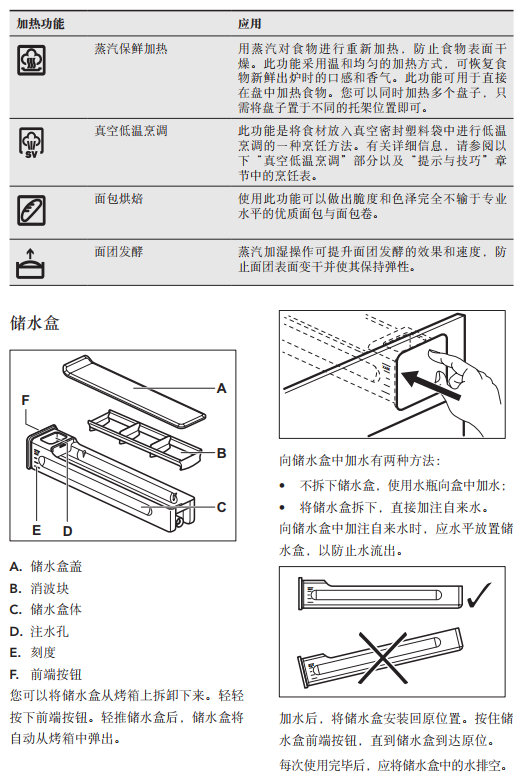 | 加热功能 | | 应用 |
|---|---|---|
| | 蒸汽保鲜加热 | 用蒸汽对食物进行重新加热，防止食物表面干燥。此功能采用温和均匀的加热方式，可恢复食物新鲜出炉时的口感和香气。此功能可用于直接在盘中加热食物。您可以同时加热多个盘子，只需将盘子置于不同的托架位置即可。 |
| SV | 真空低温烹调 | 此功能是将食材放入真空密封塑料袋中进行低温烹调的一种烹饪方法。有关详细信息，请参阅以下“真空低温烹调”部分以及“提示与技巧”章节中的烹饪表。 |
| | 面包烘焙 | 使用此功能可以做出脆度和色泽完全不输于专业水平的优质面包与面包卷。 |
| | 面团发酵 | 蒸汽加湿操作可提升面团发酵的效果和速度，防止面团表面变干并使其保持弹性。 |

储水盒

A
B
C
D
E
F

A. 储水盒盖
B. 消波块
C. 储水盒体
D. 注水孔
E. 刻度
F. 前端按钮

您可以将储水盒从烤箱上拆卸下来。轻轻按下前端按钮。轻推储水盒后，储水盒将自动从烤箱中弹出。

向储水盒中加水有两种方法：

• 不拆下储水盒，使用水瓶向盒中加水；
• 将储水盒拆下，直接加注自来水。

向储水盒中加注自来水时，应水平放置储水盒，以防止水流出。

加水后，将储水盒安装回原位置。按住储水盒前端按钮，直到储水盒到达原位。

每次使用完毕后，应将储水盒中的水排空。