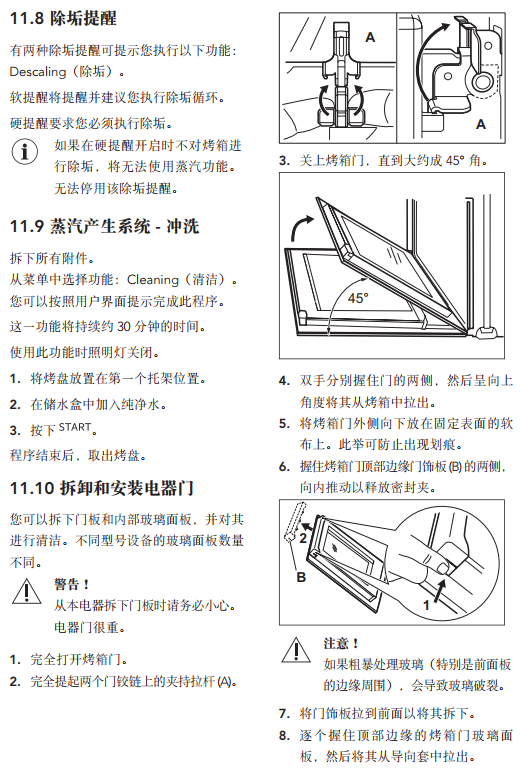 11.8 除垢提醒

有两种除垢提醒可提示您执行以下功能：Descaling（除垢）。

软提醒将提醒并建议您执行除垢循环。

硬提醒要求您必须执行除垢。

如果在硬提醒开启时不对烤箱进行除垢，将无法使用蒸汽功能。无法停用该除垢提醒。

11.9 蒸汽产生系统 - 冲洗

拆下所有附件。
从菜单中选择功能：Cleaning（清洁）。
您可以按照用户界面提示完成此程序。

这一功能将持续约 30 分钟的时间。

使用此功能时照明灯关闭。

1. 将烤盘放置在第一个托架位置。
2. 在储水盒中加入纯净水。
3. 按下 START。

程序结束后，取出烤盘。

11.10 拆卸和安装电器门

您可以拆下门板和内部玻璃面板，并对其进行清洁。不同型号设备的玻璃面板数量不同。

警告！
从本电器拆下门板时请务必小心。电器门很重。

1. 完全打开烤箱门。
2. 完全提起两个门铰链上的夹持拉杆 (A)。

A

A

3. 关上烤箱门，直到大约成 45° 角。

45°

4. 双手分别握住门的两侧，然后呈向上角度将其从烤箱中拉出。
5. 将烤箱门外侧向下放在固定表面的软布上。此举可防止出现划痕。
6. 握住烤箱门顶部边缘门饰板 (B) 的两侧，向内推动以释放密封夹。

2

B

1

注意！
如果粗暴处理玻璃（特别是前面板的边缘周围），会导致玻璃破裂。

7. 将门饰板拉到前面以将其拆下。
8. 逐个握住顶部边缘的烤箱门玻璃面板，然后将其从导向套中拉出。