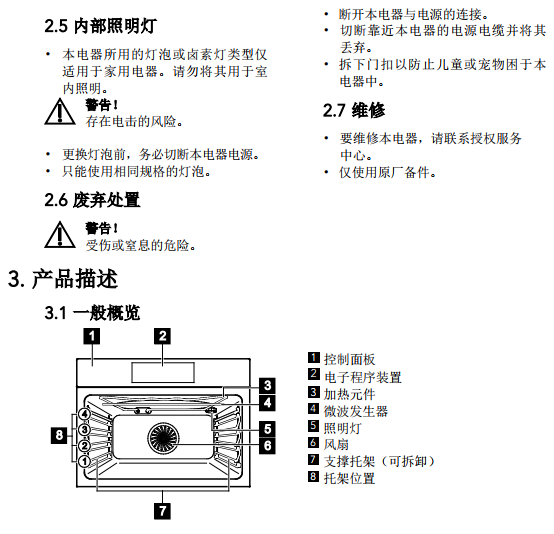 2.5 内部照明灯

• 本电器所用的灯泡或卤素灯类型仅适用于家用电器。请勿将其用于室内照明。

警告！
存在电击的风险。

• 更换灯泡前，务必切断本电器电源。
• 只能使用相同规格的灯泡。

2.6 废弃处置

警告！
受伤或窒息的危险。

• 断开本电器与电源的连接。
• 切断靠近本电器的电源电缆并将其丢弃。
• 拆下门扣以防止儿童或宠物困于本电器中。

2.7 维修

• 要维修本电器，请联系授权服务中心。
• 仅使用原厂备件。

3. 产品描述

3.1 一般概览

1
2
3
4
5
6
7
8
4
3
2
1

1 控制面板
2 电子程序装置
3 加热元件
4 微波发生器
5 照明灯
6 风扇
7 支撑托架（可拆卸）
8 托架位置