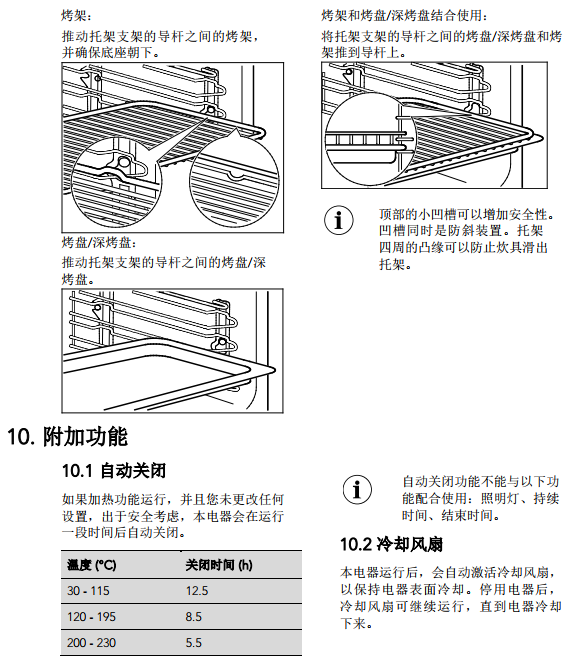 烤架：

推动托架支架的导杆之间的烤架，并确保底座朝下。

烤盘/深烤盘：

推动托架支架的导杆之间的烤盘/深烤盘。

烤架和烤盘/深烤盘结合使用：

将托架支架的导杆之间的烤盘/深烤盘和烤架推到导杆上。

顶部的小凹槽可以增加安全性。凹槽同时是防斜装置。托架四周的凸缘可以防止炊具滑出托架。

10. 附加功能

10.1 自动关闭

如果加热功能运行，并且您未更改任何设置，出于安全考虑，本电器会在运行一段时间后自动关闭。

| 温度 (°C) | 关闭时间 (h) |
|---|---|
| 30 - 115 | 12.5 |
| 120 - 195 | 8.5 |
| 200 - 230 | 5.5 |

自动关闭功能不能与以下功能配合使用：照明灯、持续时间、结束时间。

10.2 冷却风扇

本电器运行后，会自动激活冷却风扇，以保持电器表面冷却。停用电器后，冷却风扇可继续运行，直到电器冷却下来。