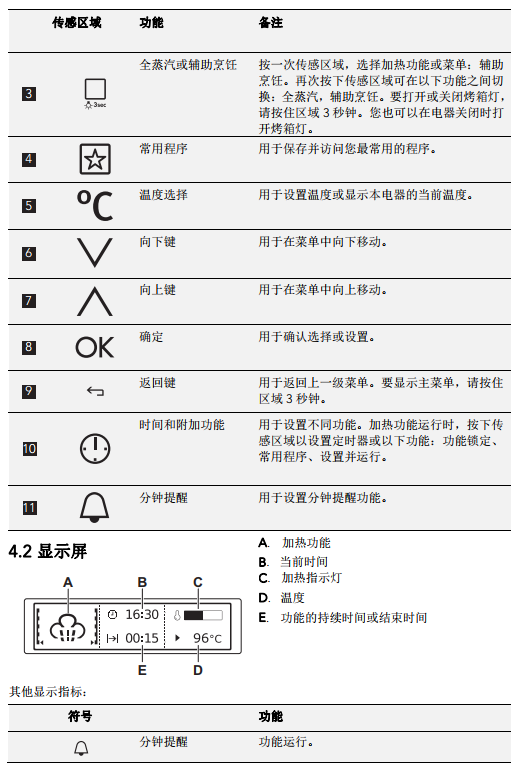 | | 传感区域 | 功能 | 备注 |
|---|---|---|---|
| 3 | 3sec | 全蒸汽或辅助烹饪 | 按一次传感区域，选择加热功能或菜单：辅助烹饪。再次按下传感区域可在以下功能之间切换：全蒸汽，辅助烹饪。要打开或关闭烤箱灯，请按住区域 3 秒钟。您也可以在电器关闭时打开烤箱灯。 |
| 4 | | 常用程序 | 用于保存并访问您最常用的程序。 |
| 5 | ℃ | 温度选择 | 用于设置温度或显示本电器的当前温度。 |
| 6 | | 向下键 | 用于在菜单中向下移动。 |
| 7 | | 向上键 | 用于在菜单中向上移动。 |
| 8 | OK | 确定 | 用于确认选择或设置。 |
| 9 | | 返回键 | 用于返回上一级菜单。要显示主菜单，请按住区域 3 秒钟。 |
| 10 | | 时间和附加功能 | 用于设置不同功能。加热功能运行时，按下传感区域以设置定时器或以下功能：功能锁定、常用程序、设置并运行。 |
| 11 | | 分钟提醒 | 用于设置分钟提醒功能。 |

4.2 显示屏

A B C
16:30
00:15 96°C
E D

A. 加热功能
B. 当前时间
C. 加热指示灯
D. 温度
E. 功能的持续时间或结束时间

其他显示指标：

| 符号 | | 功能 |
|---|---|---|
| | 分钟提醒 | 功能运行。 |