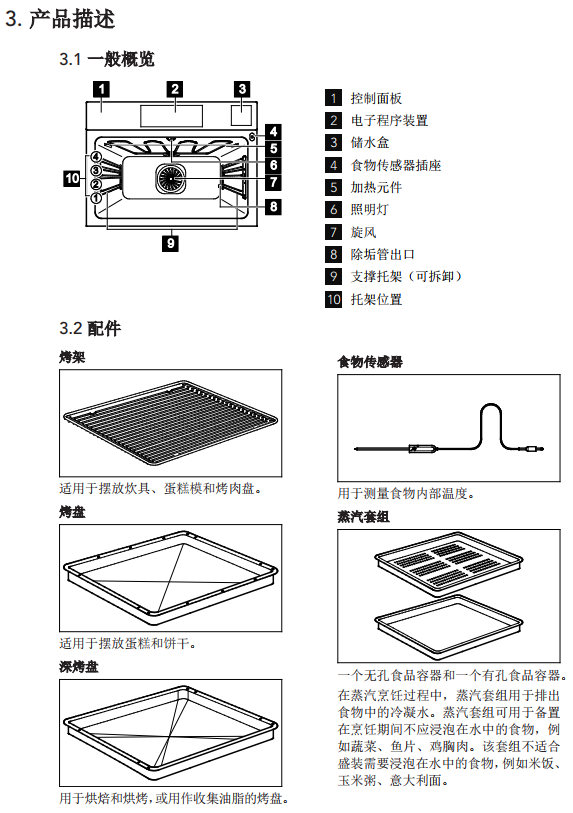 3. 产品描述

3.1 一般概览

1 2 3 4 5 6 7 8 9 10
4 3 2 1

1 控制面板
2 电子程序装置
3 储水盒
4 食物传感器插座
5 加热元件
6 照明灯
7 旋风
8 除垢管出口
9 支撑托架（可拆卸）
10 托架位置

3.2 配件

烤架

适用于摆放炊具、蛋糕模和烤肉盘。

烤盘

适用于摆放蛋糕和饼干。

深烤盘

用于烘焙和烘烤，或用作收集油脂的烤盘。

食物传感器

用于测量食物内部温度。

蒸汽套组

一个无孔食品容器和一个有孔食品容器。

在蒸汽烹饪过程中，蒸汽套组用于排出食物中的冷凝水。蒸汽套组可用于备置在烹饪期间不应浸泡在水中的食物，例如蔬菜、鱼片、鸡胸肉。该套组不适合盛装需要浸泡在水中的食物，例如米饭、玉米粥、意大利面。