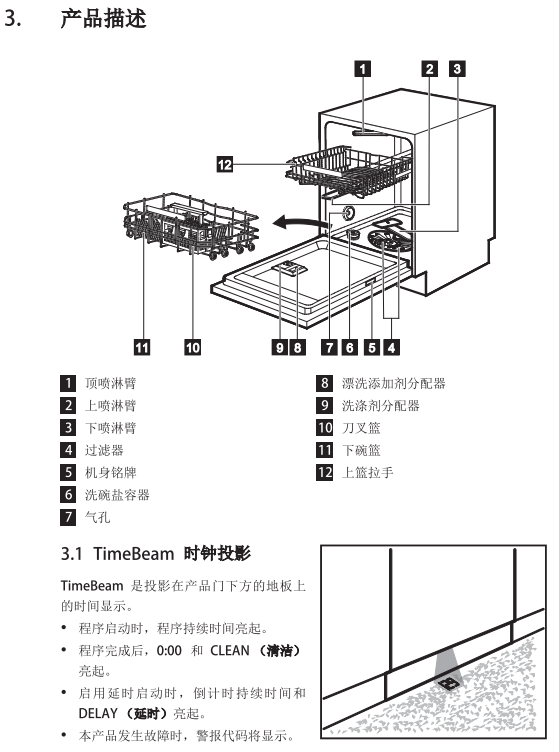 3. 产品描述

1 2 3
12
11 10 9 8 7 6 5 4

1 顶喷淋臂
2 上喷淋臂
3 下喷淋臂
4 过滤器
5 机身铭牌
6 洗碗盐容器
7 气孔

8 漂洗添加剂分配器
9 洗涤剂分配器
10 刀叉篮
11 下碗篮
12 上篮拉手

3.1 TimeBeam 时钟投影

TimeBeam 是投影在产品门下方的地板上的时间显示。

• 程序启动时，程序持续时间亮起。
• 程序完成后，0:00 和 CLEAN（清洁）亮起。
• 启用延时启动时，倒计时持续时间和 DELAY（延时）亮起。
• 本产品发生故障时，警报代码将显示。