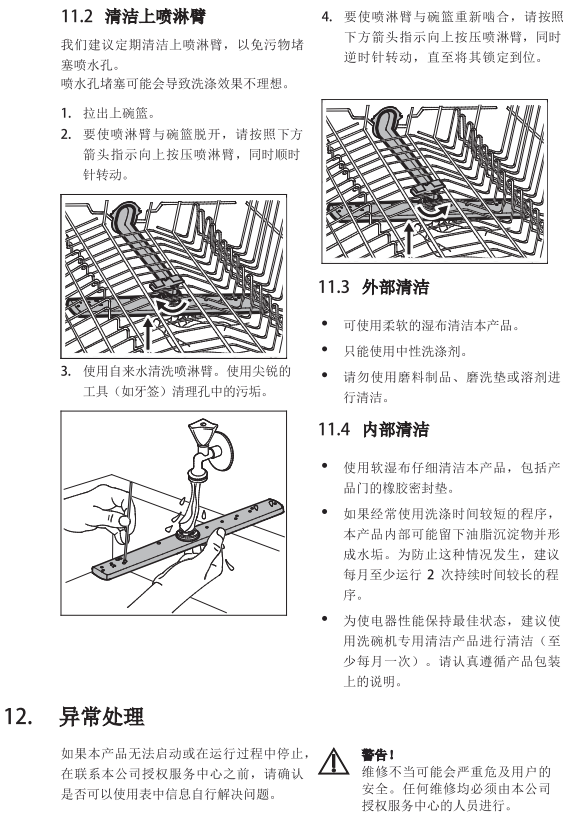 11.2 清洁上喷淋臂

我们建议定期清洁上喷淋臂，以免污物堵塞喷水孔。
喷水孔堵塞可能会导致洗涤效果不理想。

1. 拉出上碗篮。
2. 要使喷淋臂与碗篮脱开，请按照下方箭头指示向上按压喷淋臂，同时顺时针转动。

3. 使用自来水清洗喷淋臂。使用尖锐的工具（如牙签）清理孔中的污垢。

4. 要使喷淋臂与碗篮重新啮合，请按照下方箭头指示向上按压喷淋臂，同时逆时针转动，直至将其锁定到位。

11.3 外部清洁

• 可使用柔软的湿布清洁本产品。
• 只能使用中性洗涤剂。
• 请勿使用磨料制品、磨洗垫或溶剂进行清洁。

11.4 内部清洁

• 使用软湿布仔细清洁本产品，包括产品门的橡胶密封垫。
• 如果经常使用洗涤时间较短的程序，本产品内部可能留下油脂沉淀物并形成水垢。为防止这种情况发生，建议每月至少运行 2 次持续时间较长的程序。
• 为使电器性能保持最佳状态，建议使用洗碗机专用清洁产品进行清洁（至少每月一次）。请认真遵循产品包装上的说明。

12. 异常处理

如果本产品无法启动或在运行过程中停止，在联系本公司授权服务中心之前，请确认是否可以使用表中信息自行解决问题。

警告！
维修不当可能会严重危及用户的安全。任何维修均必须由本公司授权服务中心的人员进行。